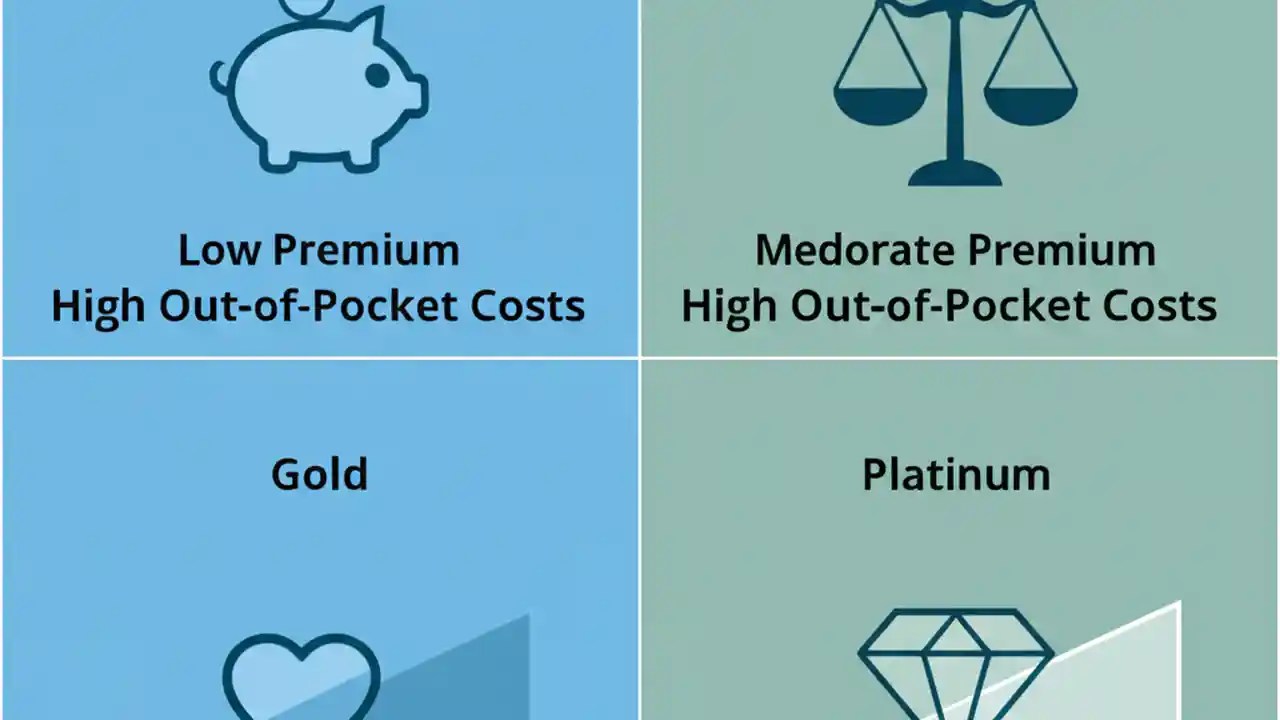 Low Premium
High Out-of-Pocket Costs

Medorate Premium
High Out-of-Pocket Costs

Gold

Platinum