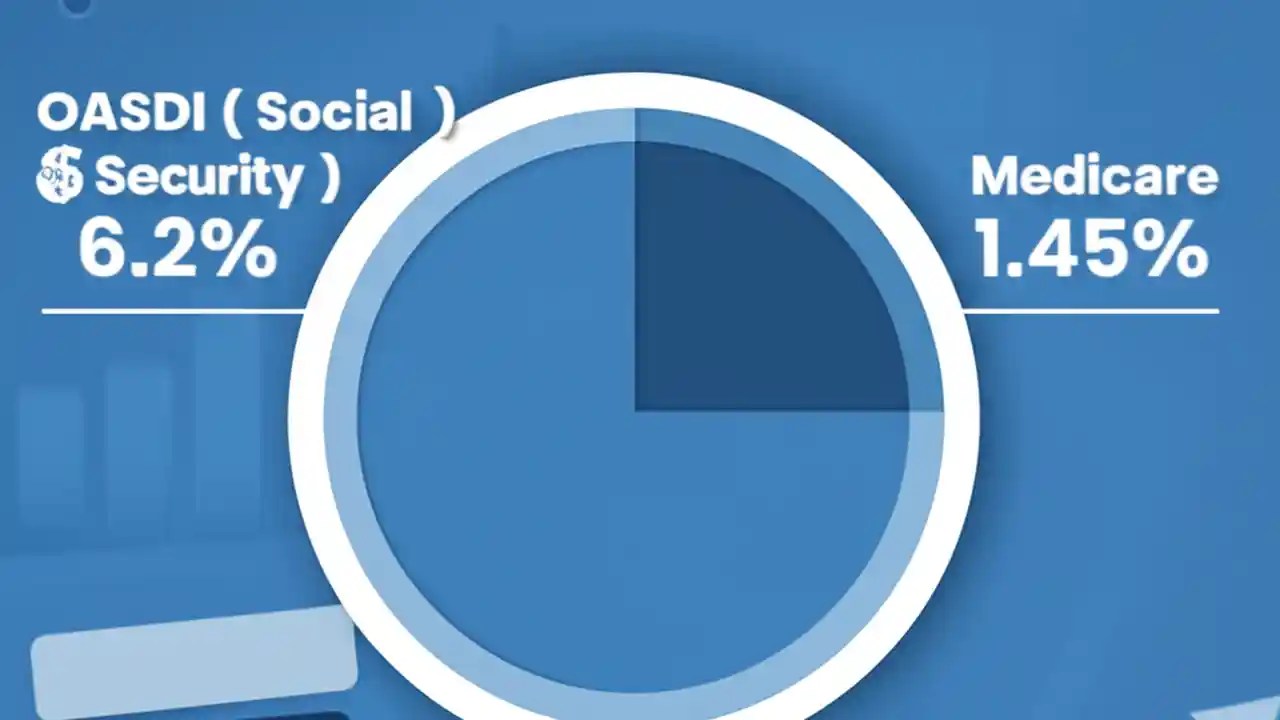 OASDI ( Social )
Security )
6.2%

Medicare
1.45%