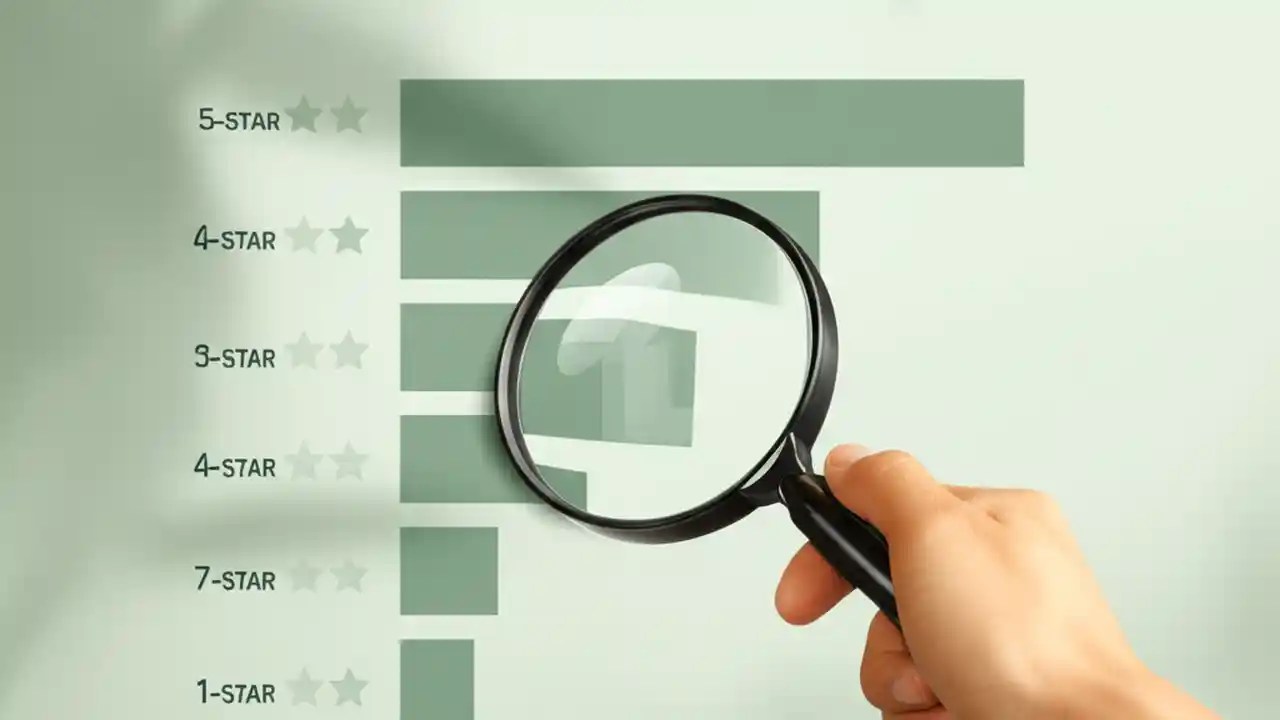 5-STAR
4-STAR
3-STAR
4-STAR
7-STAR
1-STAR