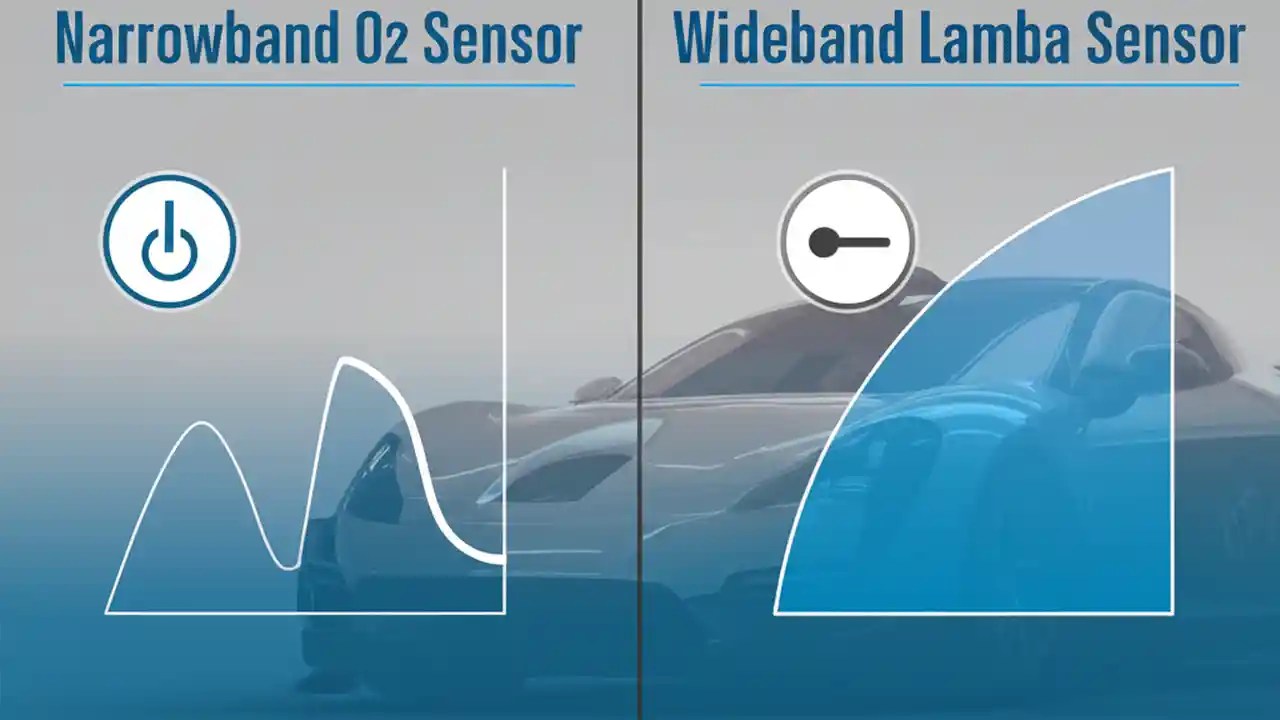 Narrowband O2 Sensor

Wideband Lamba Sensor