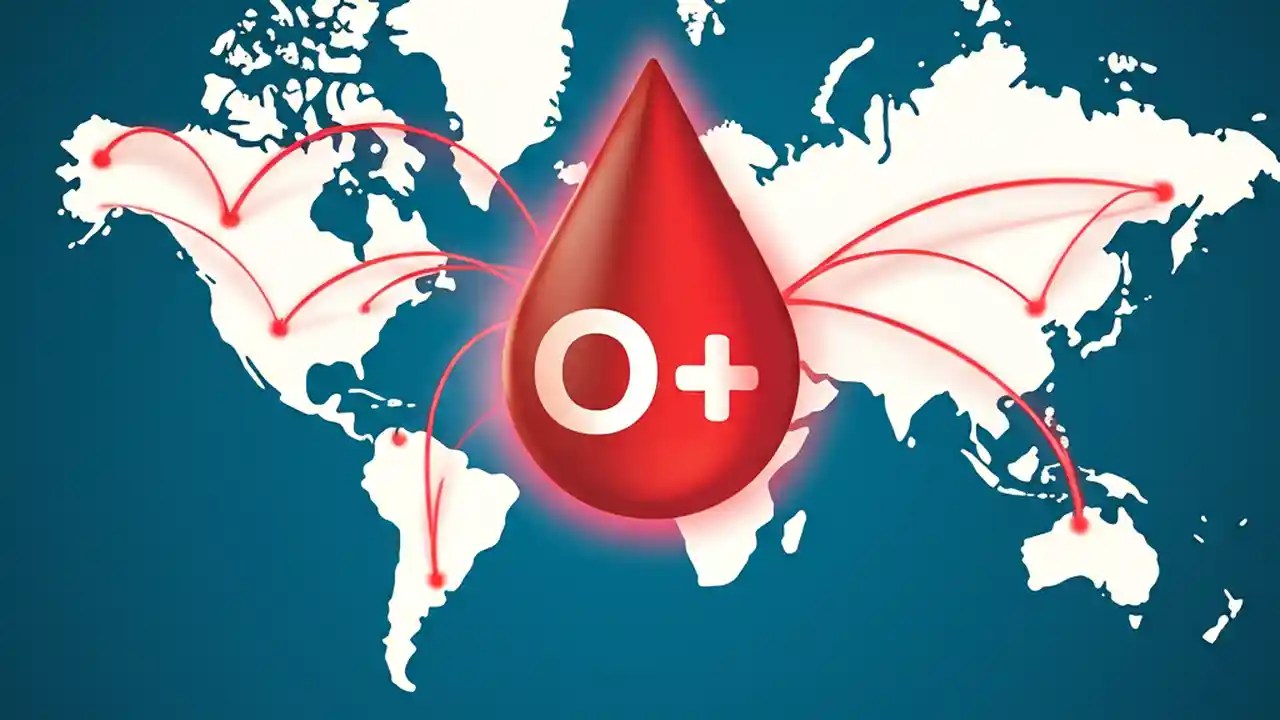 O+