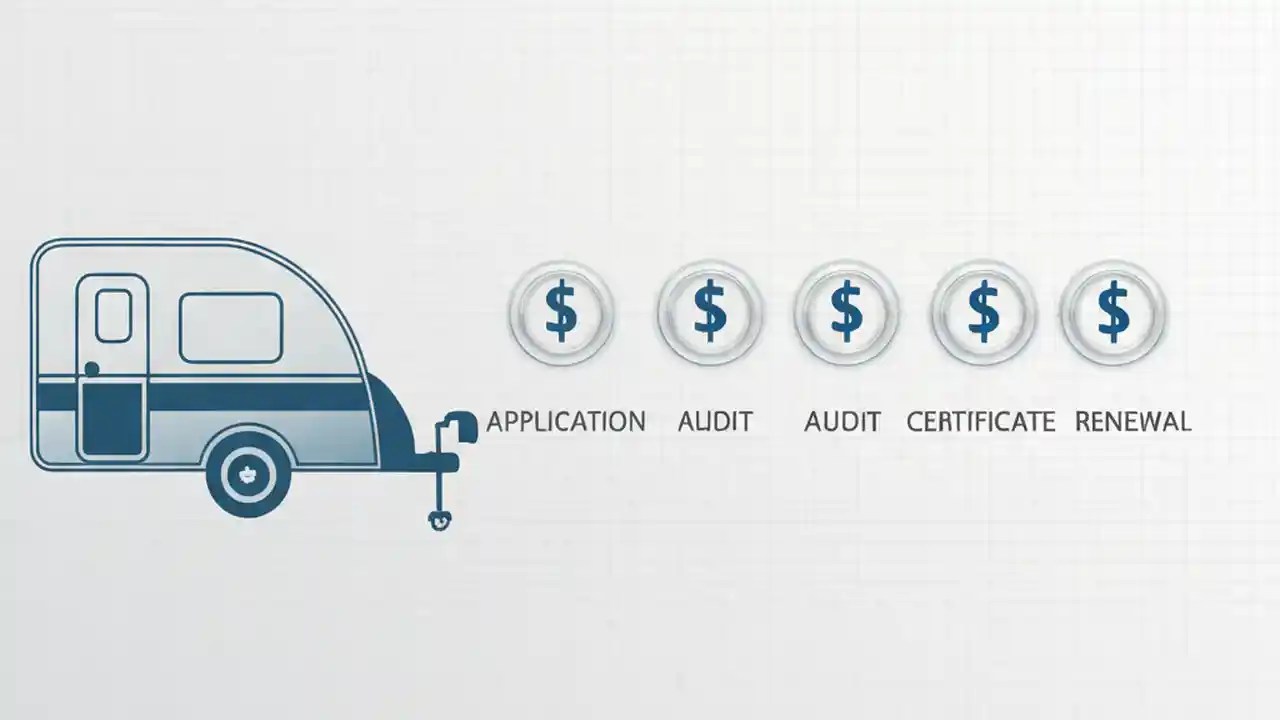 $ $ $ $ $

APPLICATION AUDIT AUDIT CERTIFICATE RENEWAL