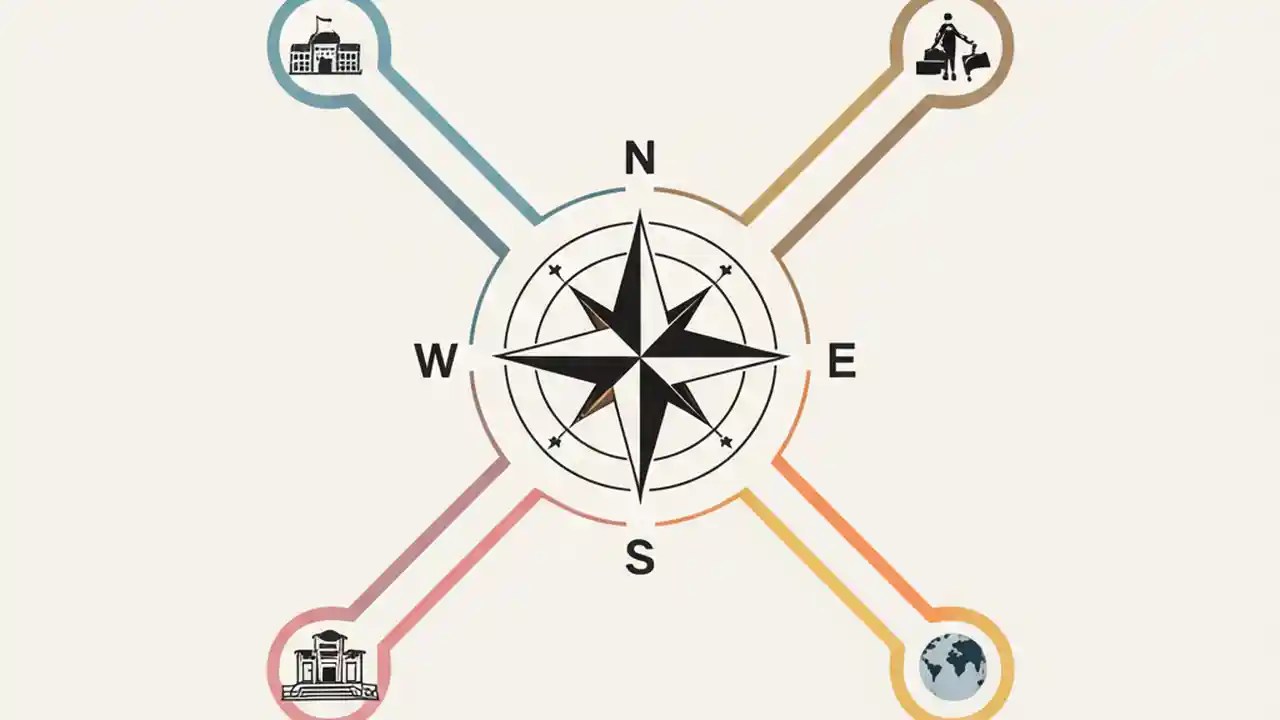 N
W
E
S