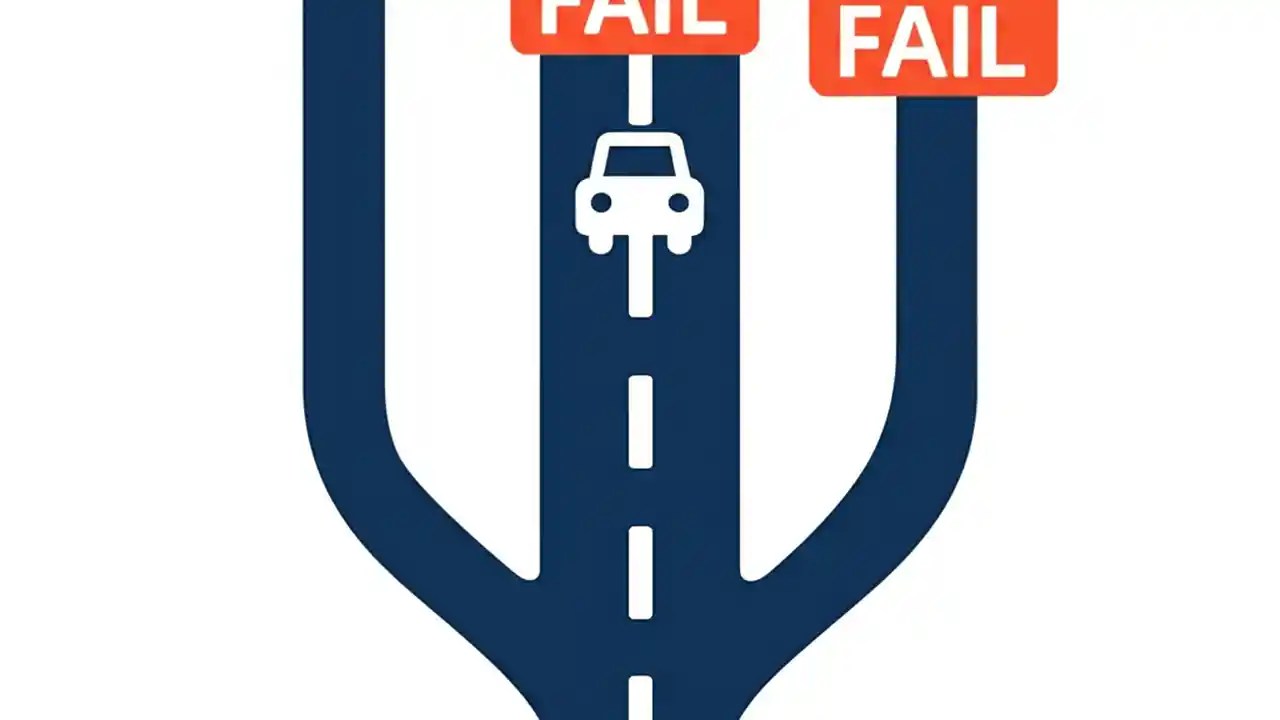 FAIL
FAIL