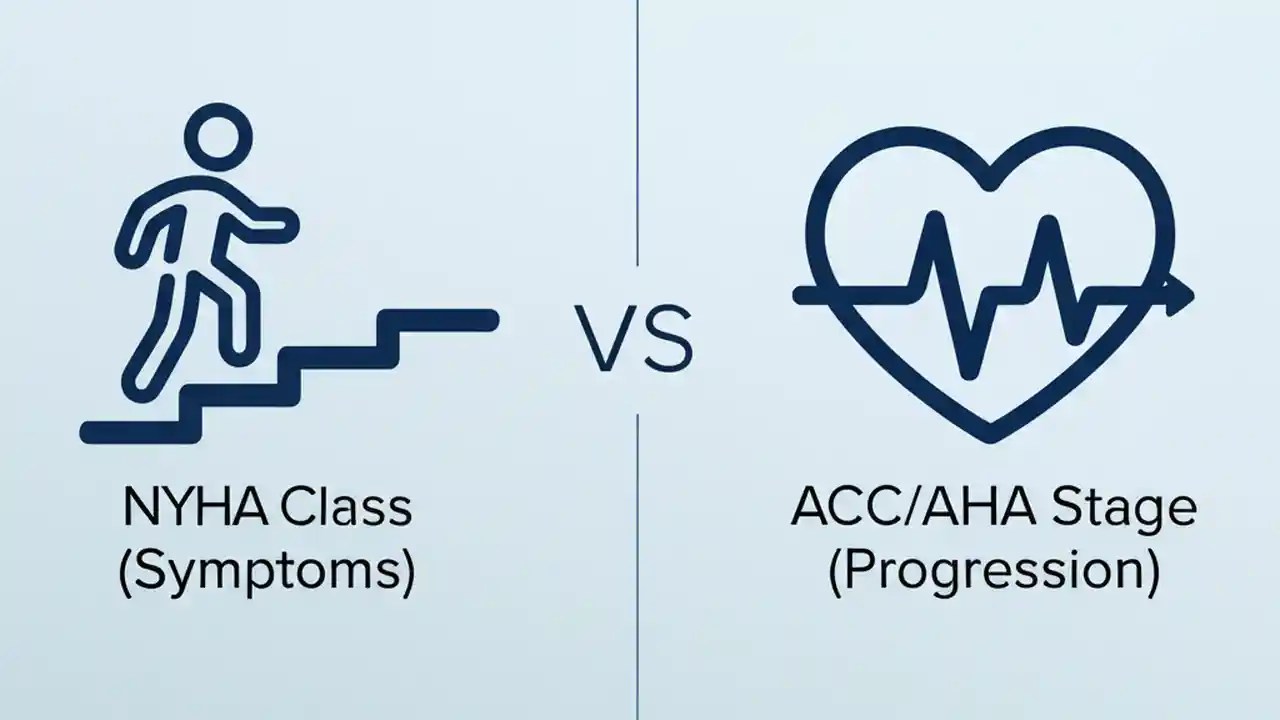 NYHA Class
(Symptoms)

VS

ACC/AHA Stage
(Progression)