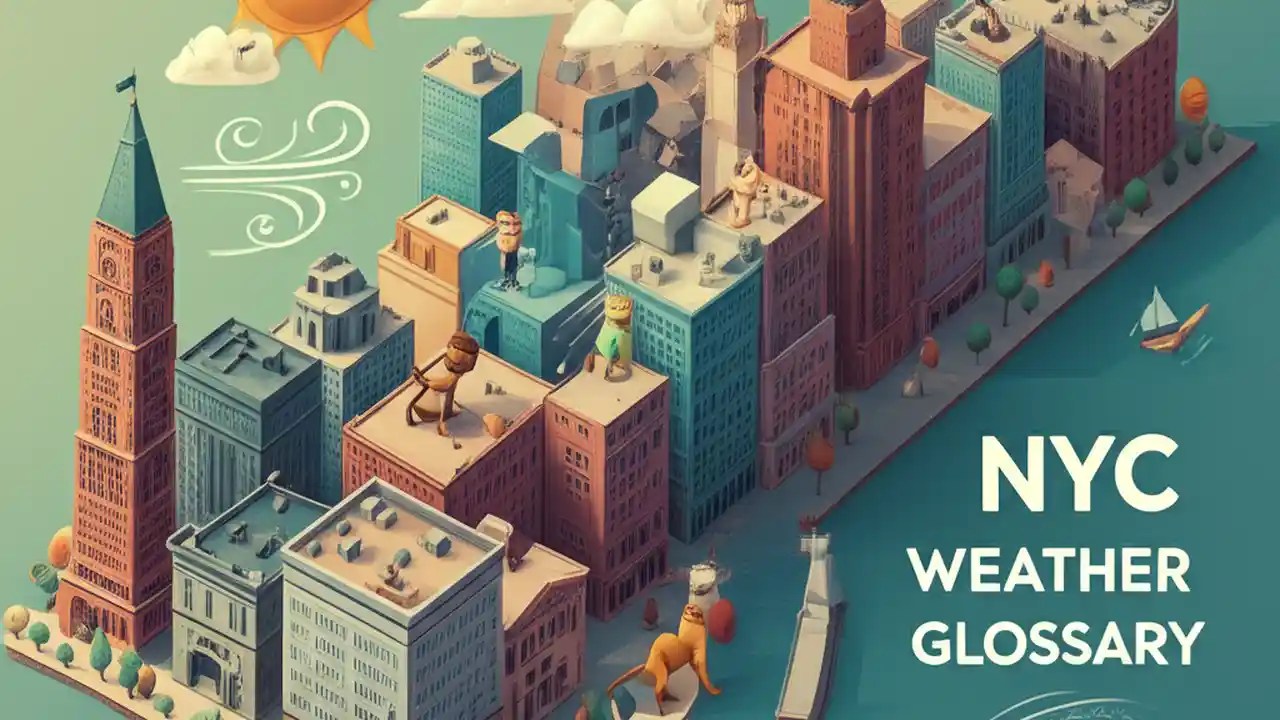 NYC
WEATHER
GLOSSARY