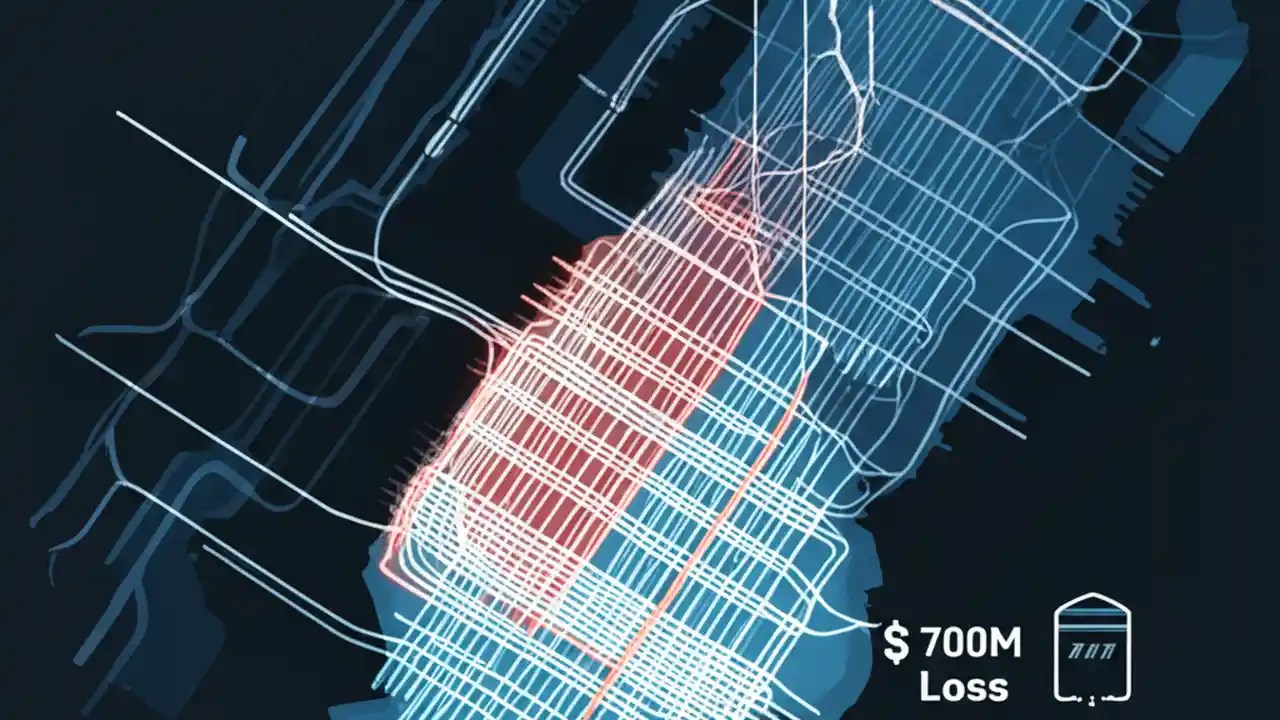 $ 700M
Loss