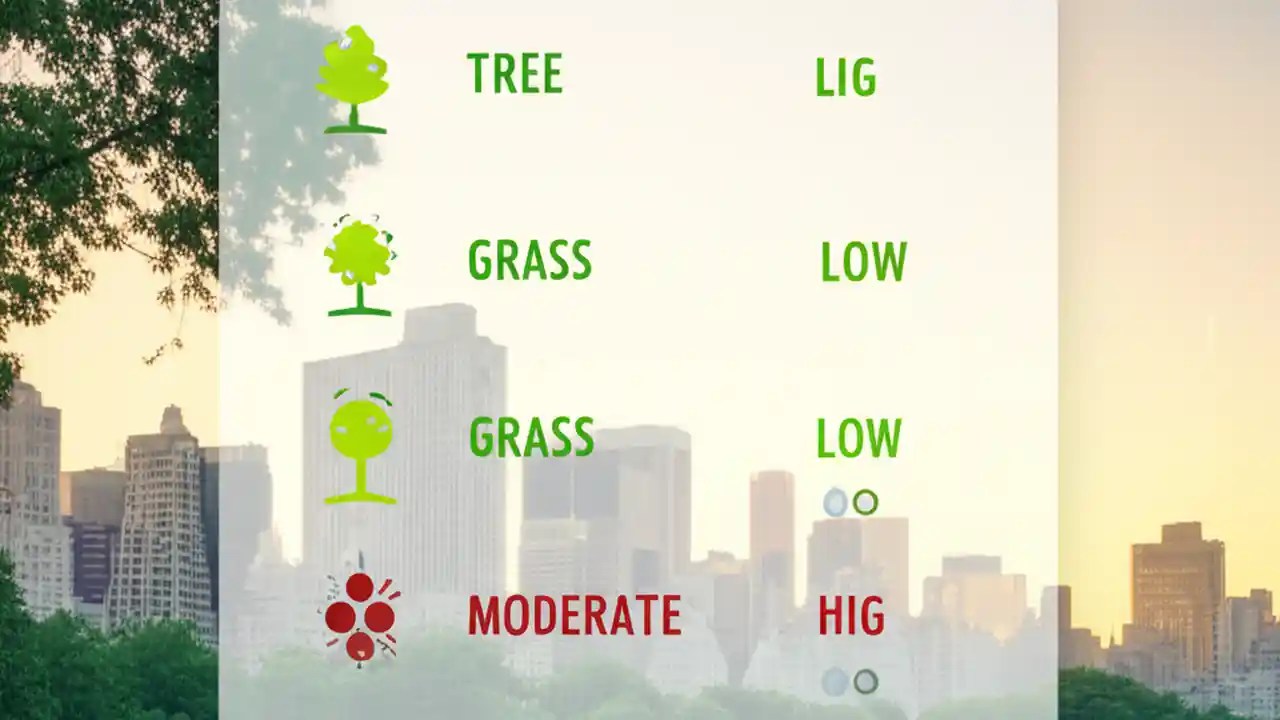 TREE LIG

GRASS LOW

GRASS LOW

MODERATE HIG