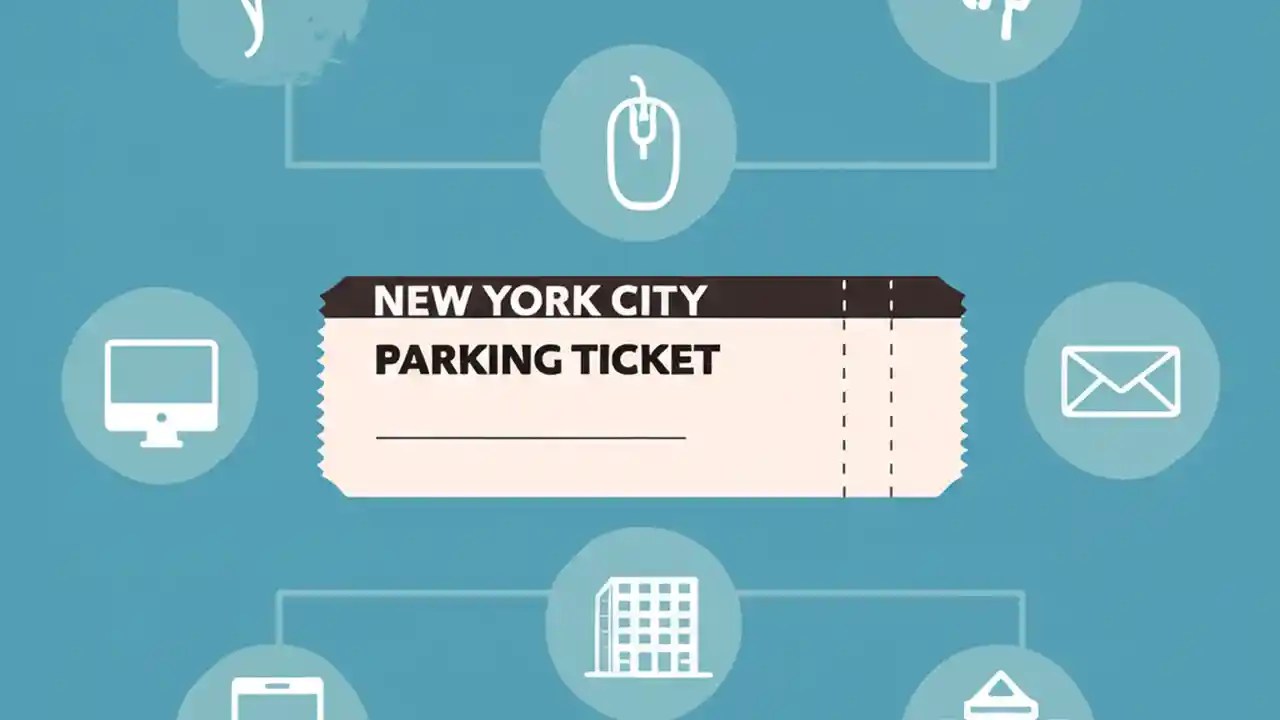 NEW YORK CITY
PARKING TICKET