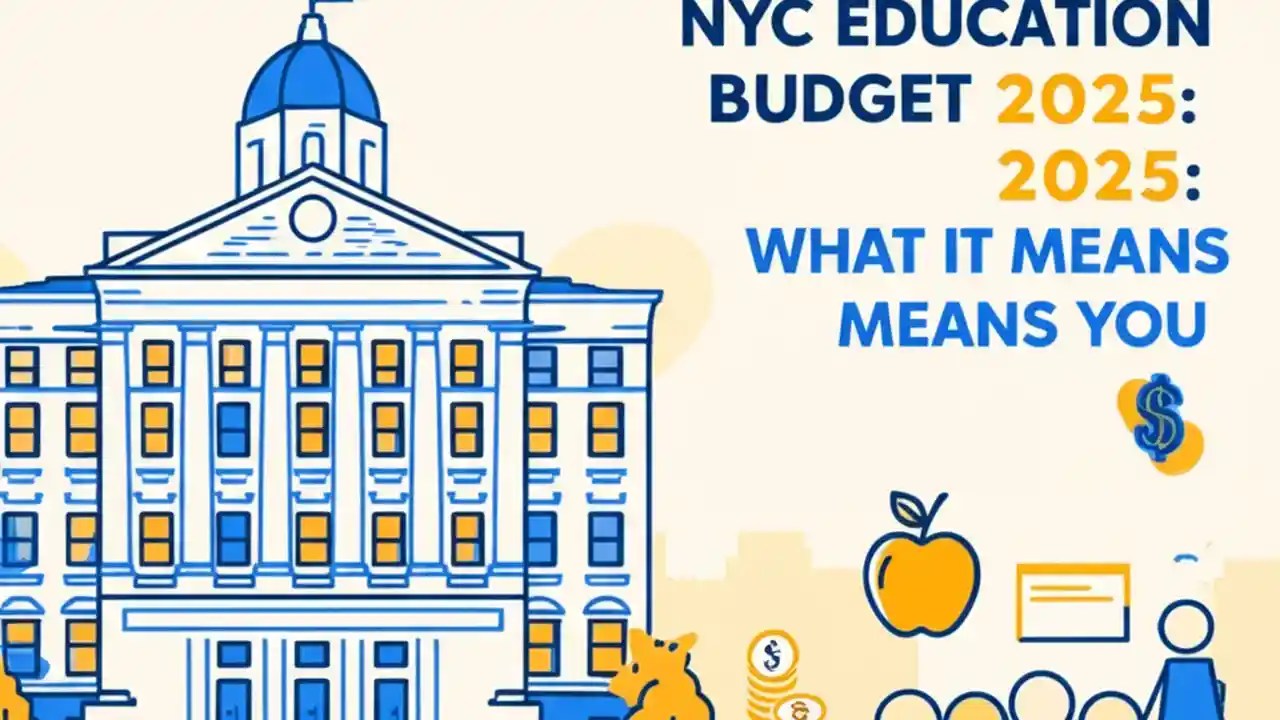 NYC EDUCATION BUDGET 2025: 2025: WHAT IT MEANS MEANS YOU

$

$