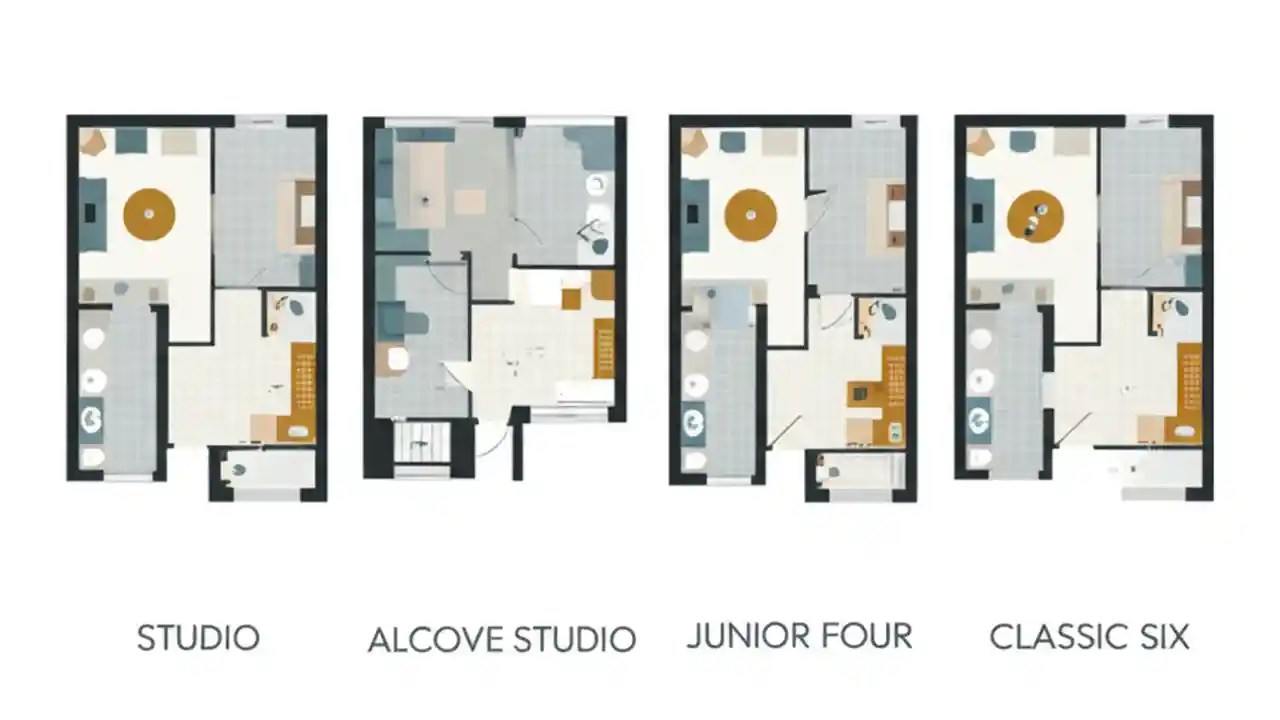 STUDIO

ALCOVE STUDIO

JUNIOR FOUR

CLASSIC SIX