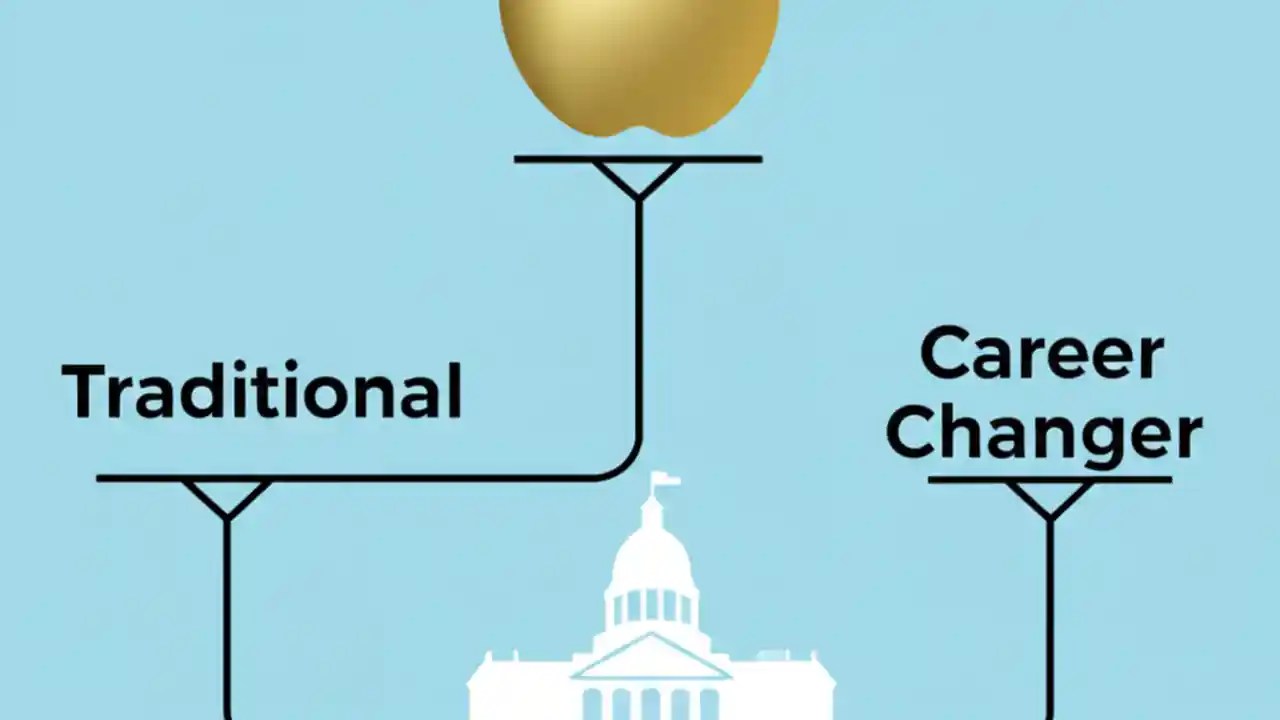 Traditional

Career Changer