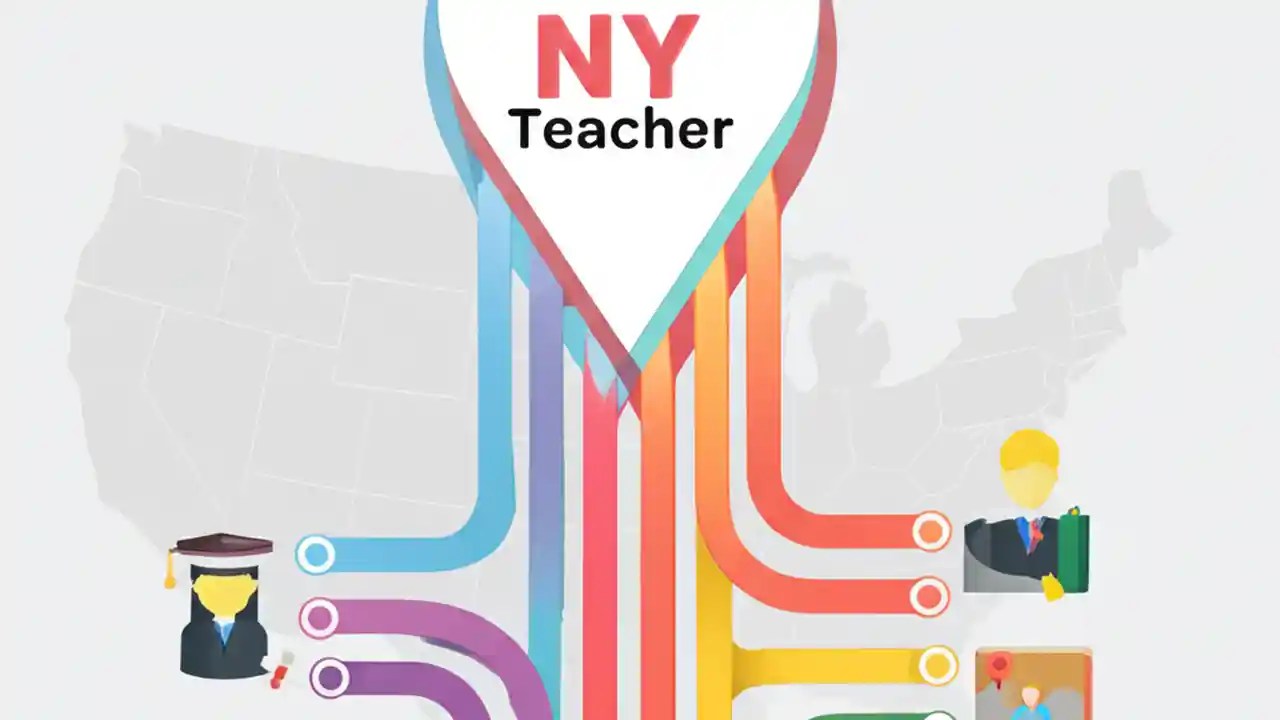 NY
Teacher