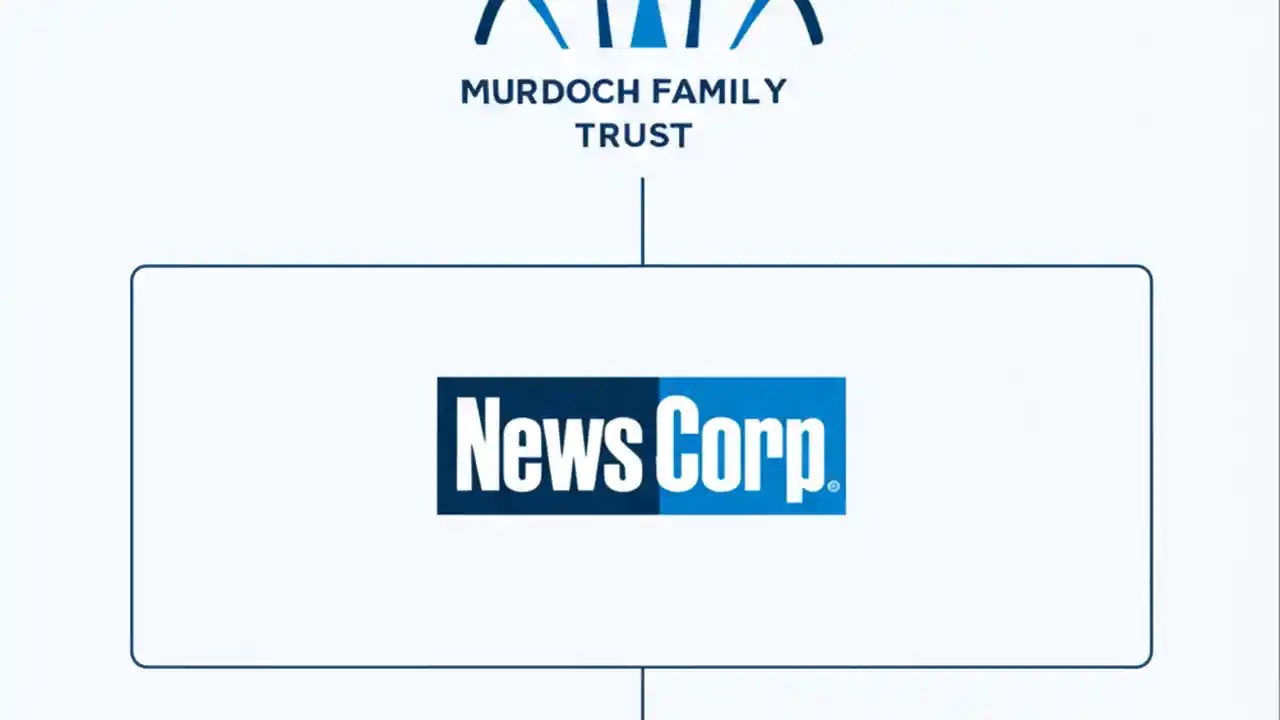 MURDOCH FAMILY TRUST

News Corp