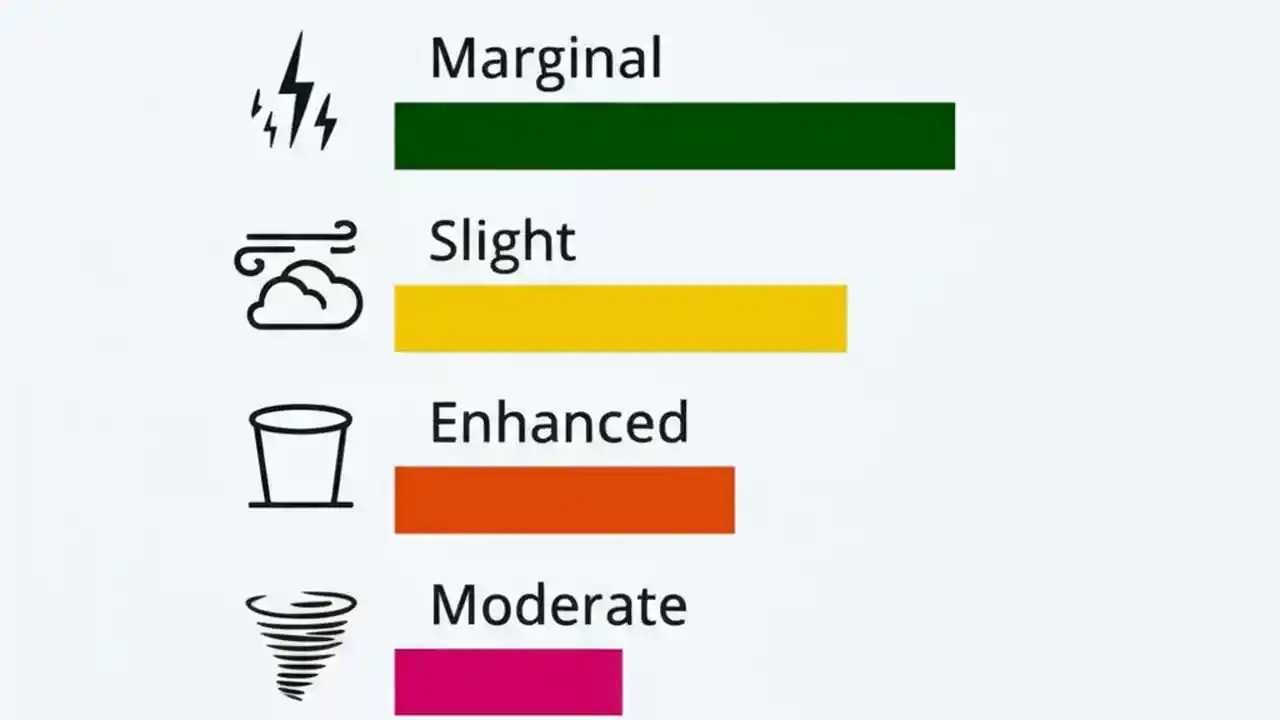 Marginal

Slight

Enhanced

Moderate