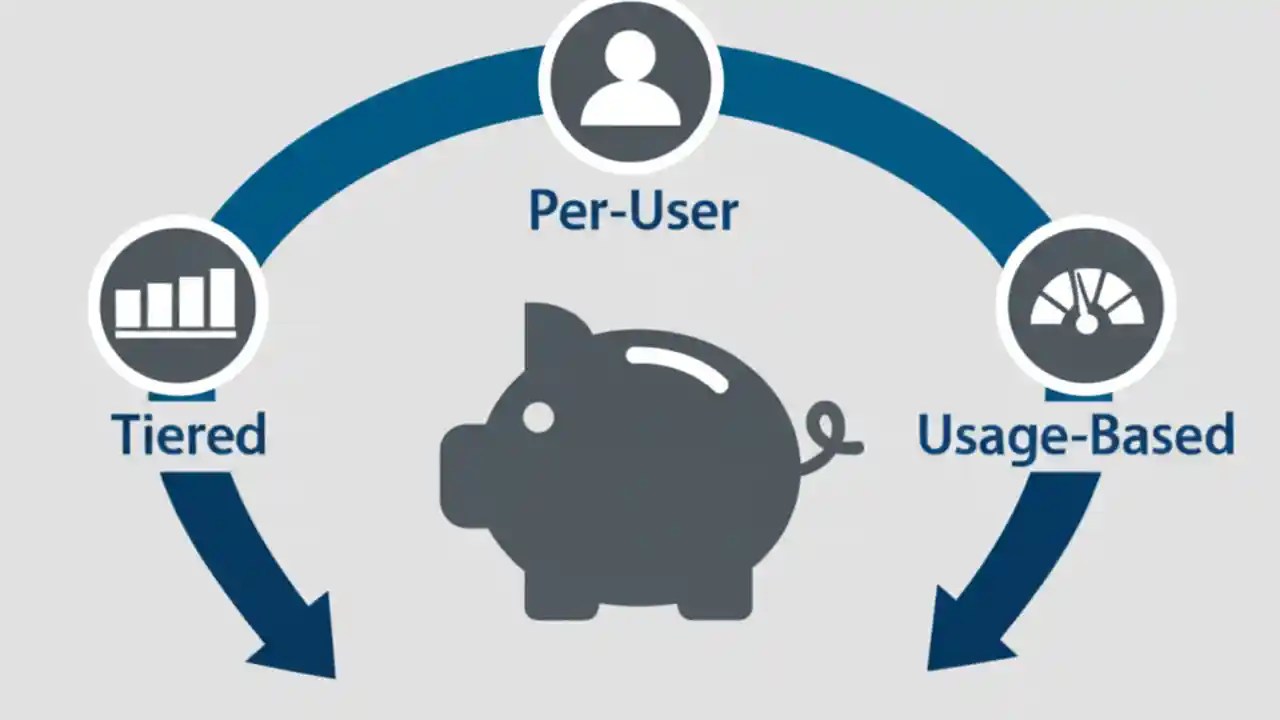 Per-User

Tiered

Usage-Based