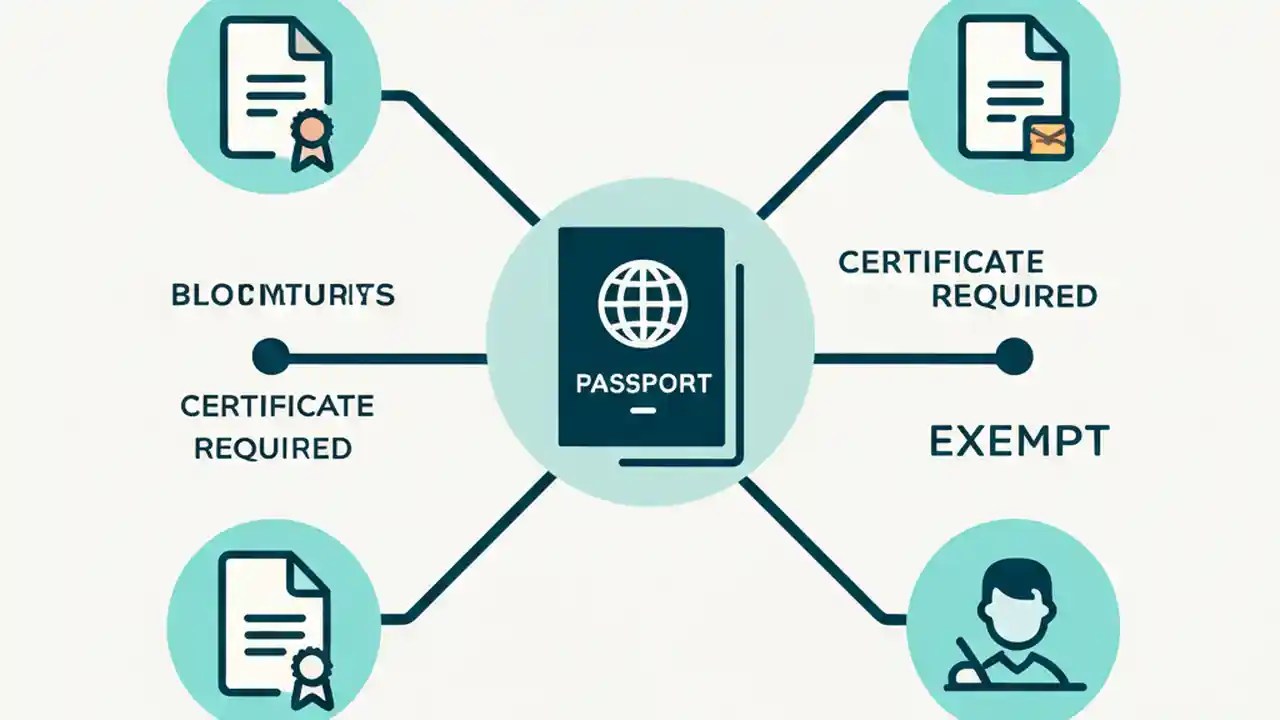 BLOCMTURIYS

CERTIFICATE REQUIRED

PASSPORT

CERTIFICATE REQUIRED

EXEMPT