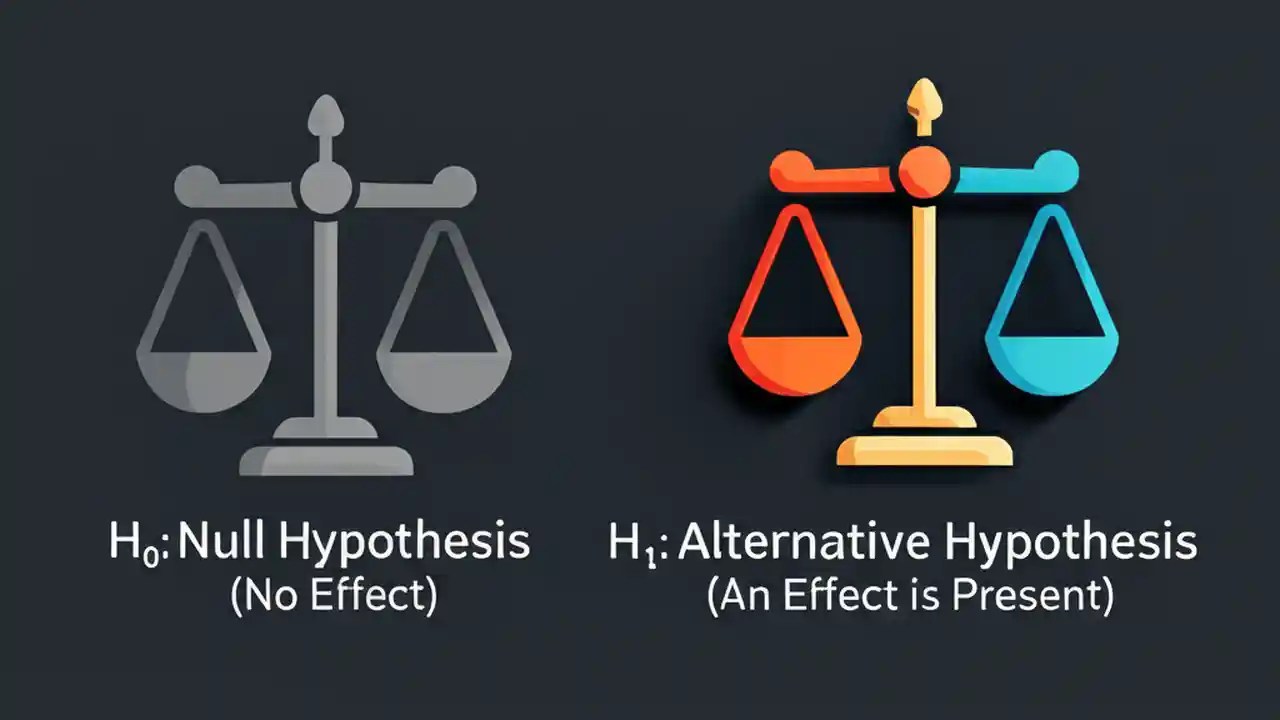 $H_0$: Null Hypothesis
(No Effect)

$H_1$: Alternative Hypothesis
(An Effect is Present)