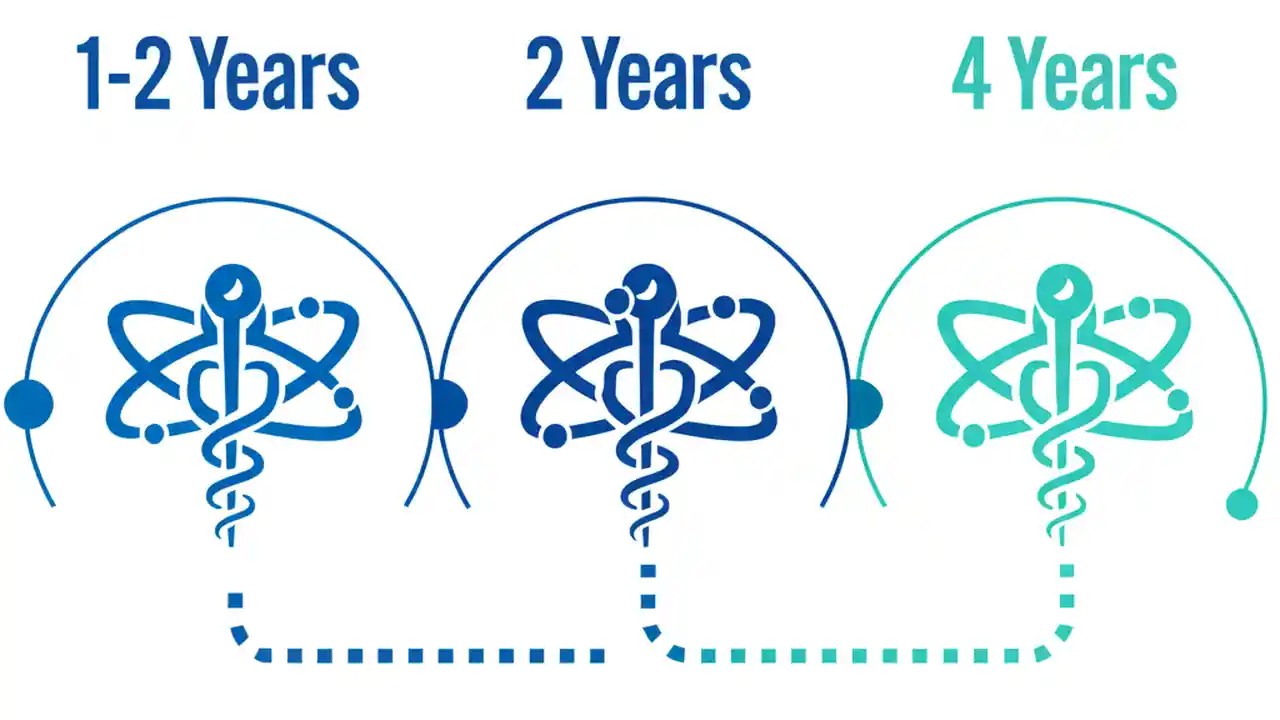 1-2 Years

2 Years

4 Years