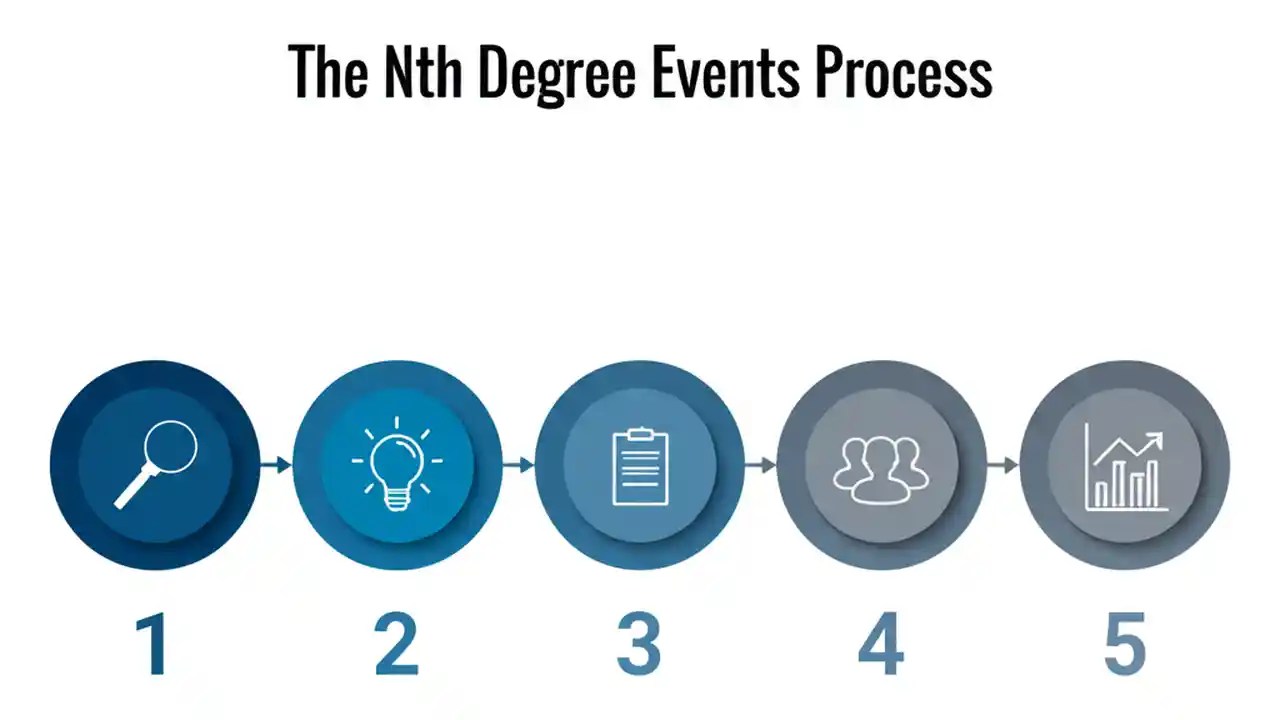 The Nth Degree Events Process

1

2

3

4

5