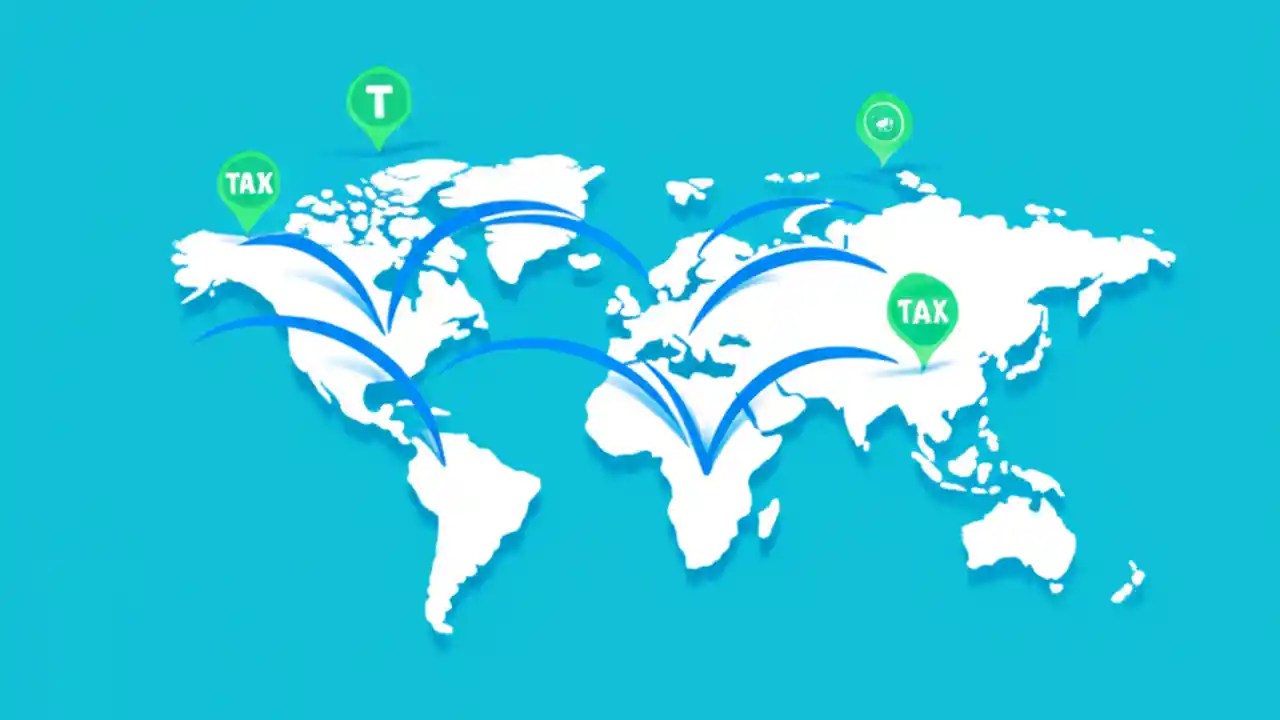 T

TAX

TAX