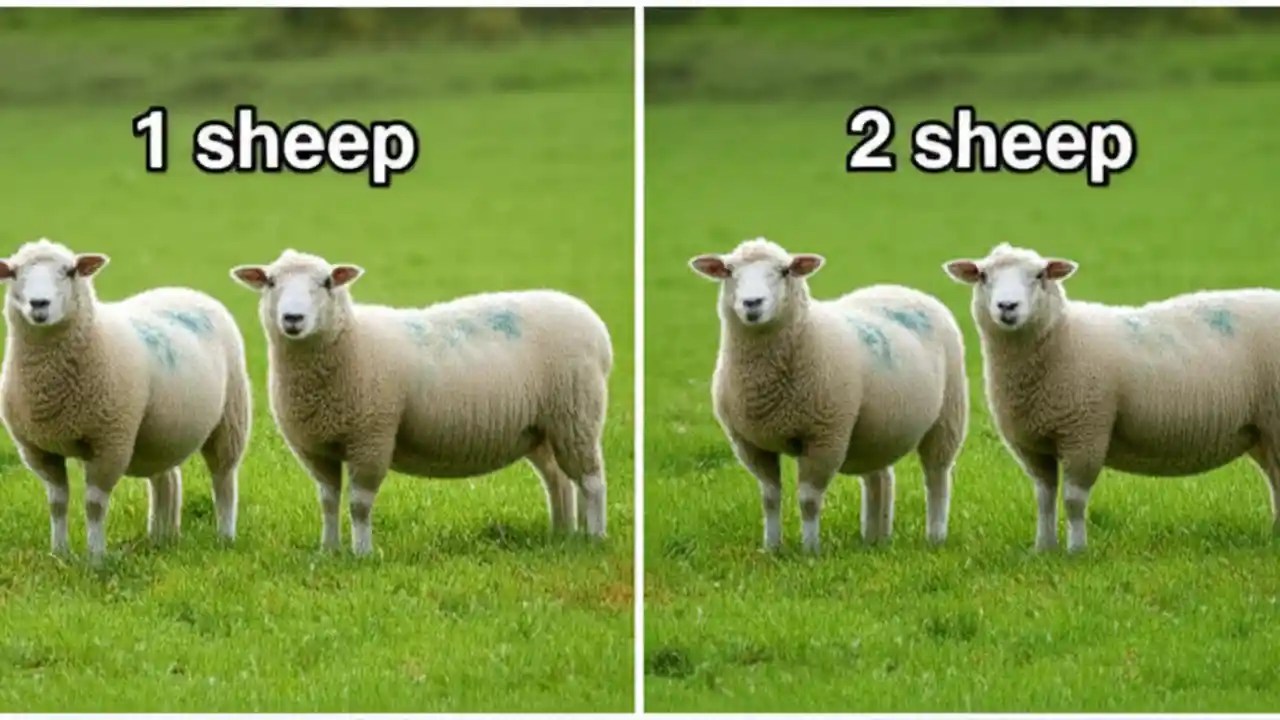 1 sheep

2 sheep