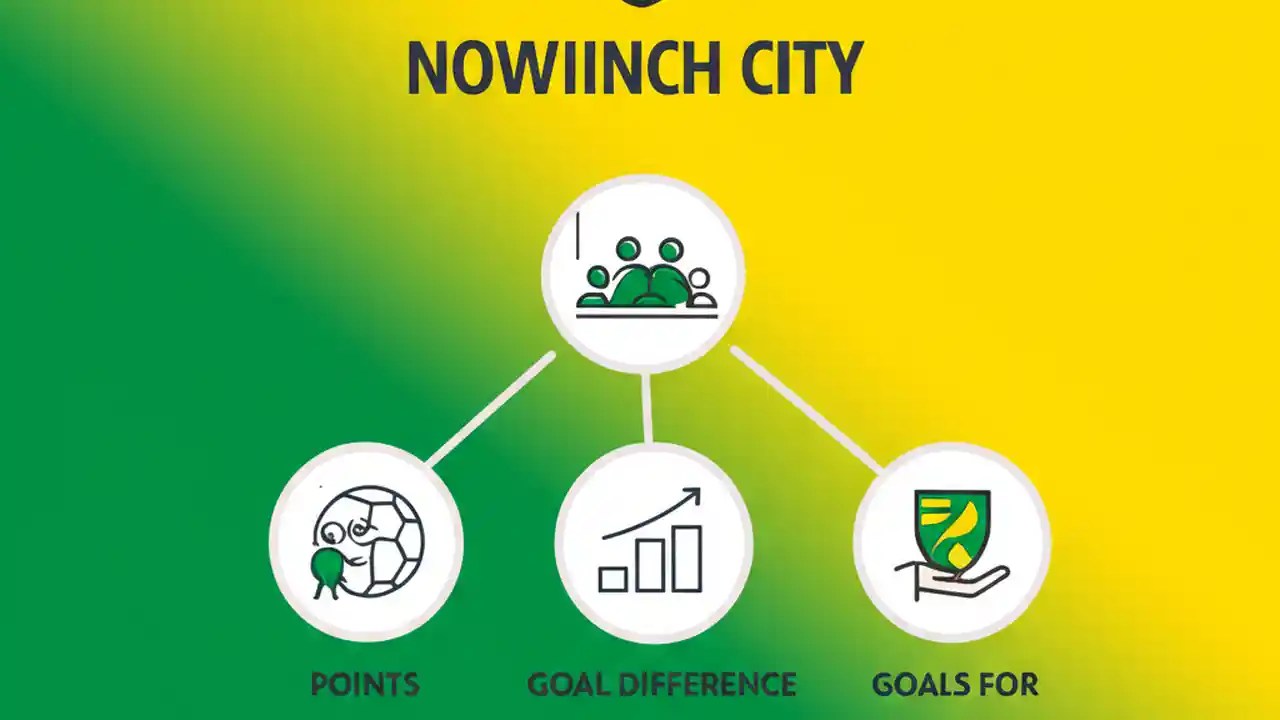 NOWIINCH CITY

POINTS

GOAL DIFFERENCE

GOALS FOR