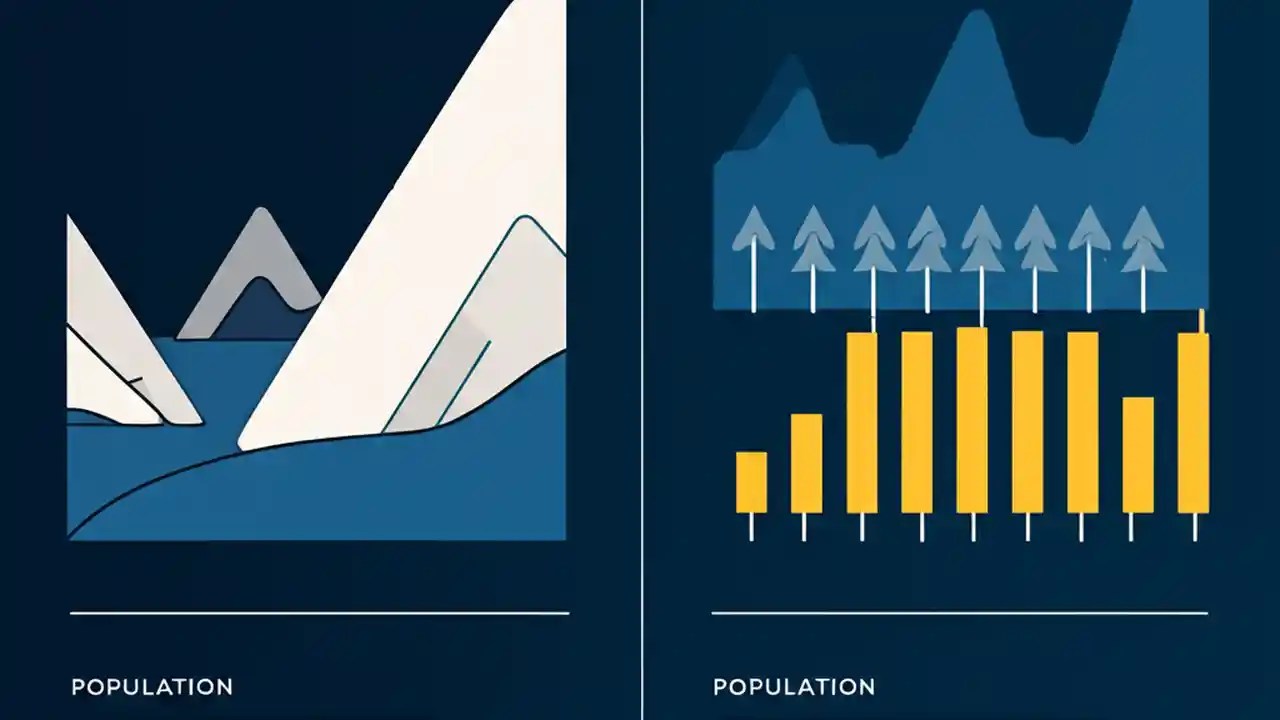 POPULATION

POPULATION