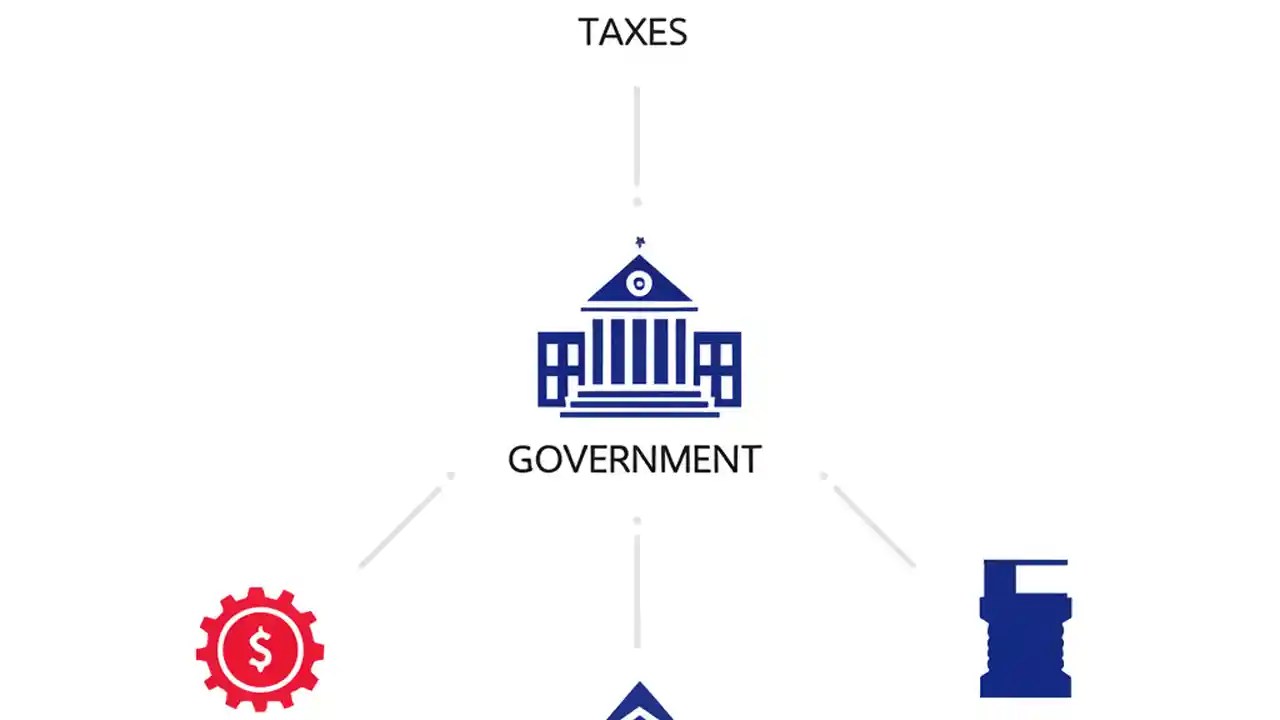 TAXES

GOVERNMENT

$