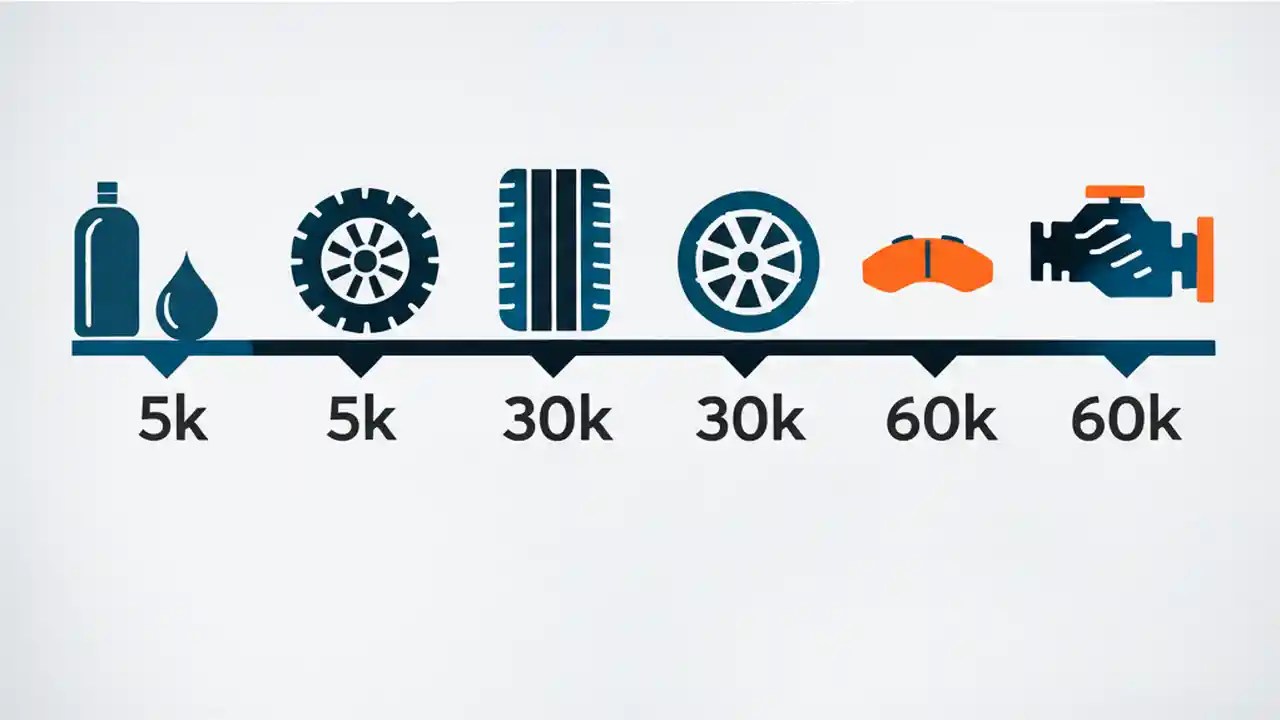 5k 5k 30k 30k 60k 60k