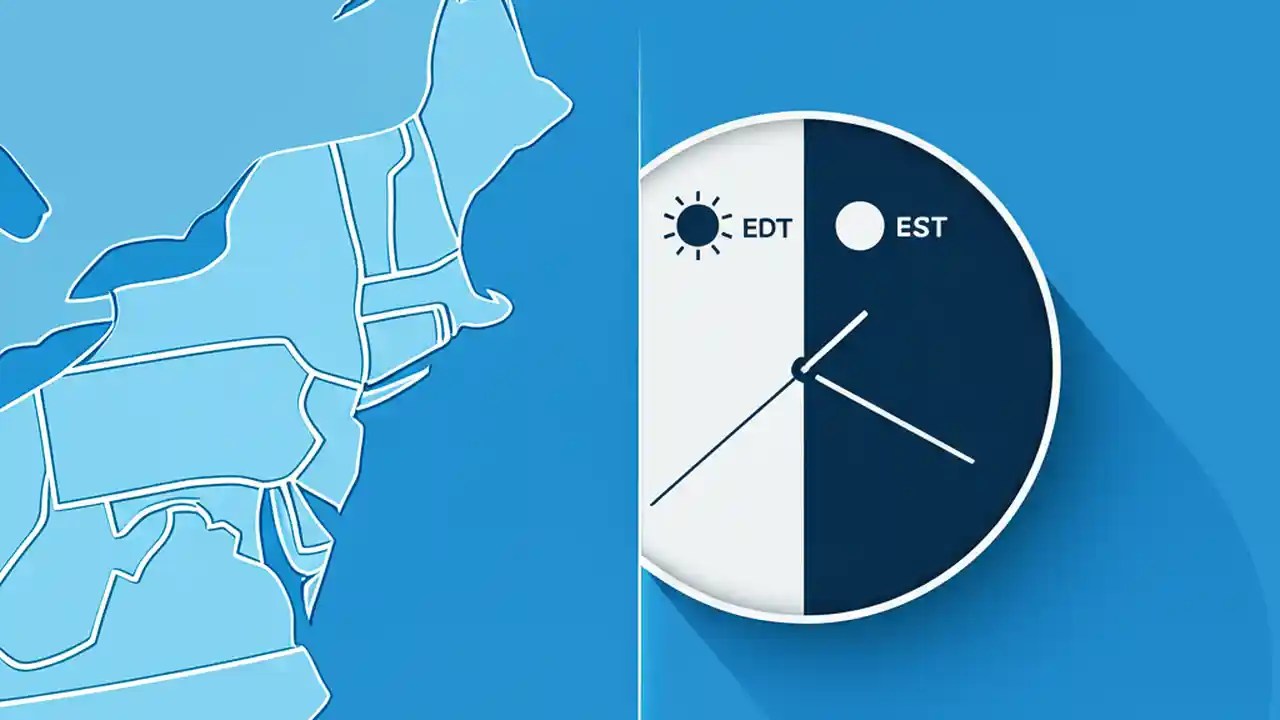 EDT EST