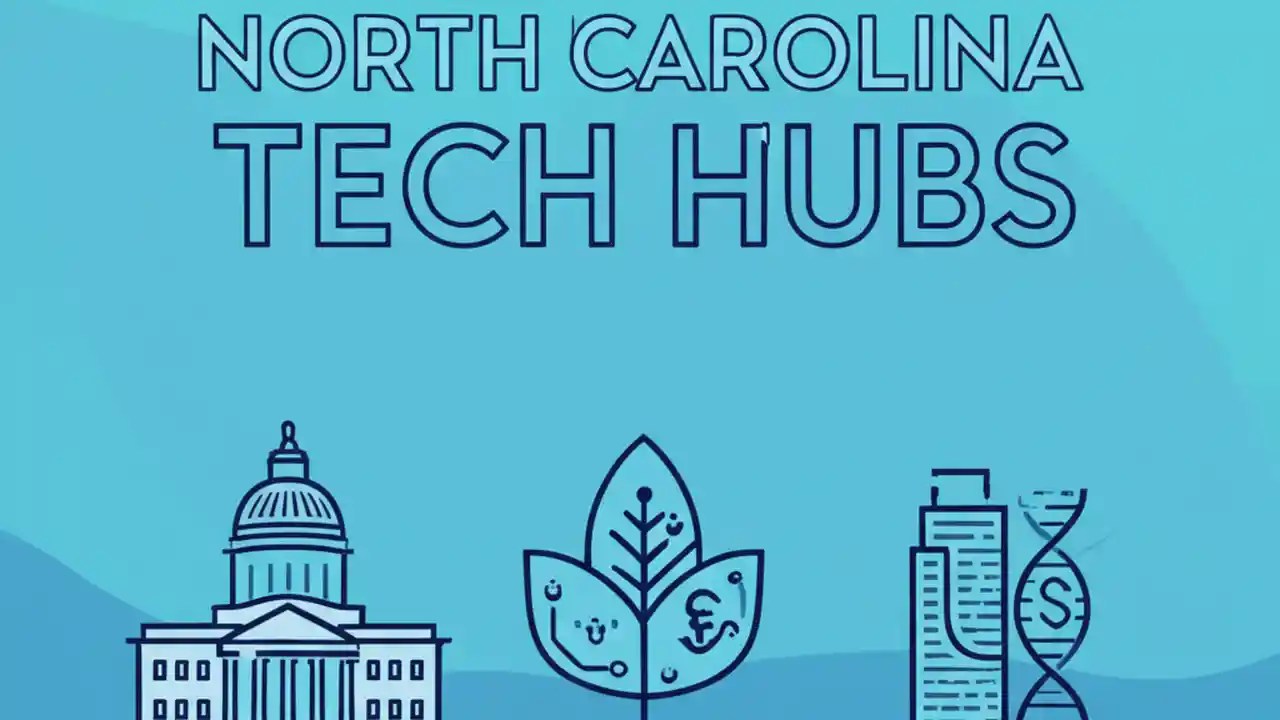 NORTH CAROLINA
TECH HUBS