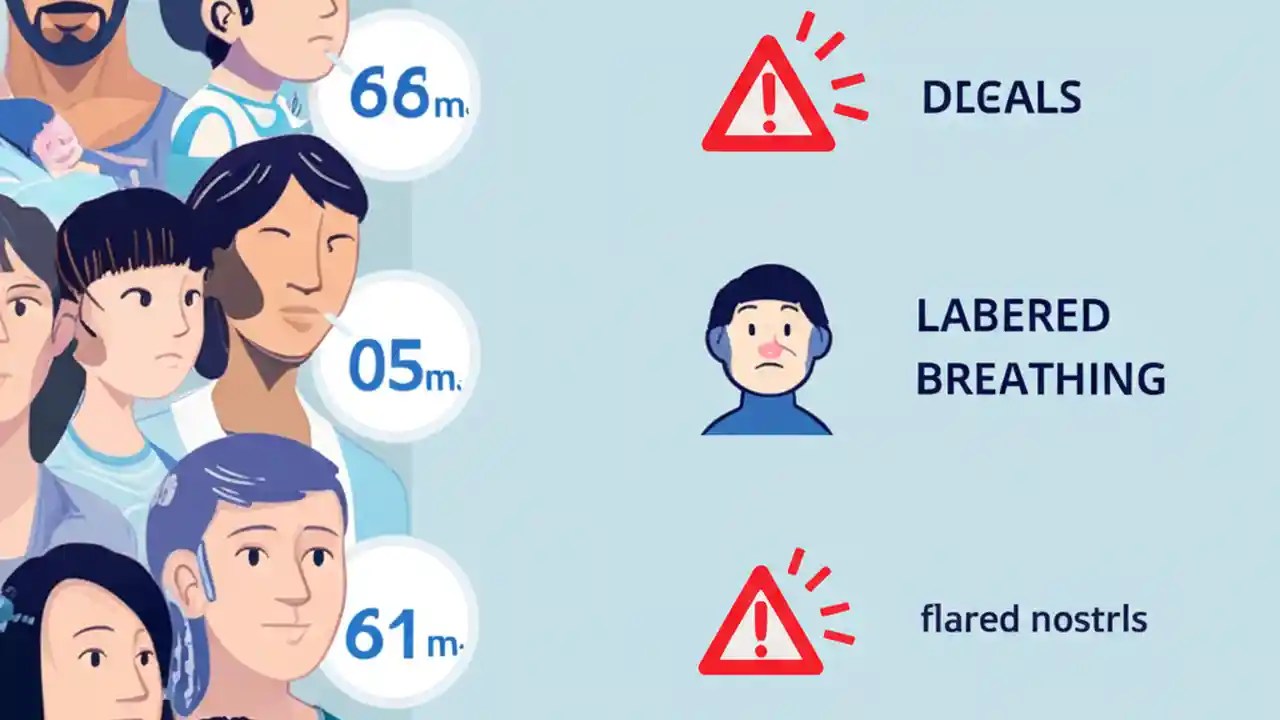 66m.

05m.

61m.

DLEALS

LABERED BREATHING

flared nostrls