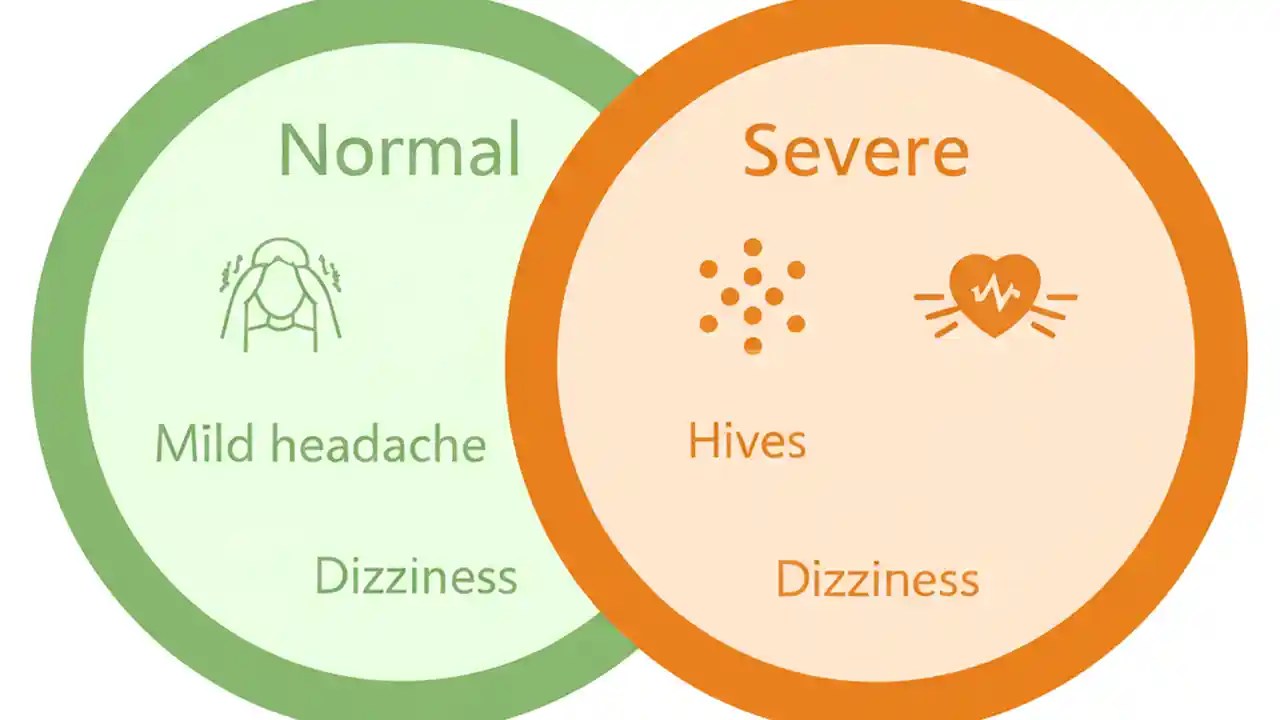 Normal

Mild headache

Dizziness

Severe

Hives

Dizziness