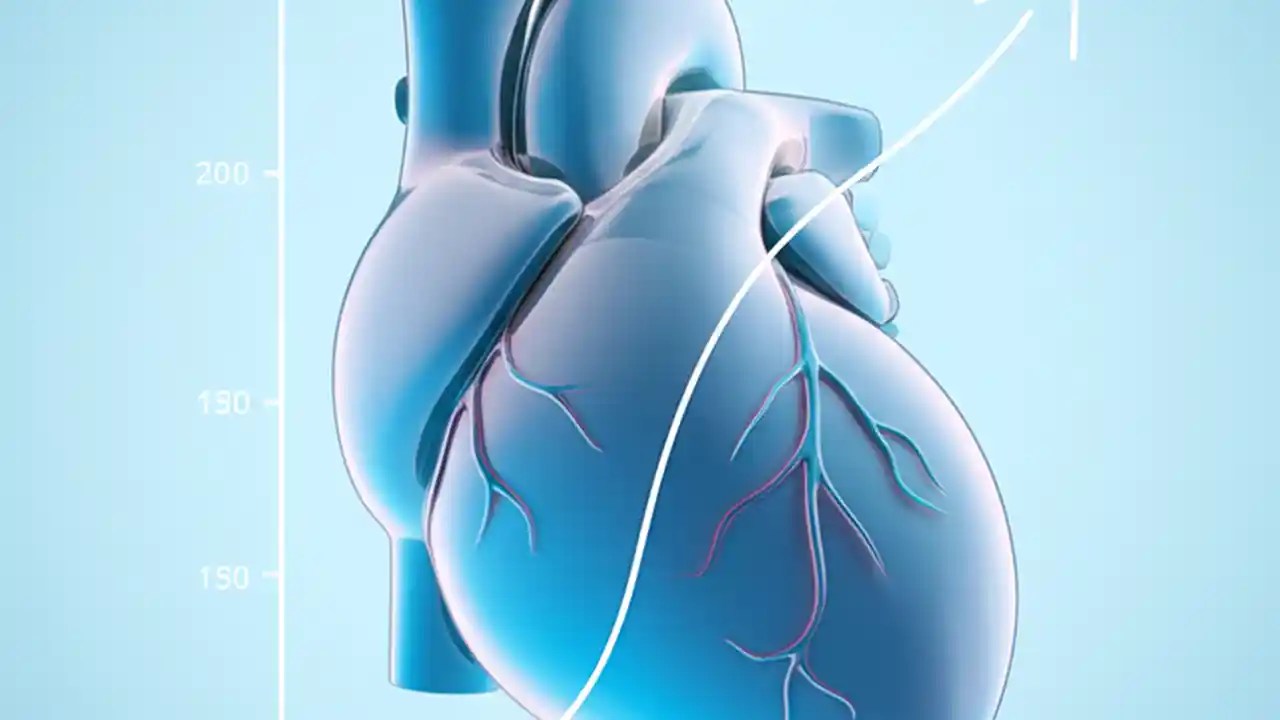 200

190

150