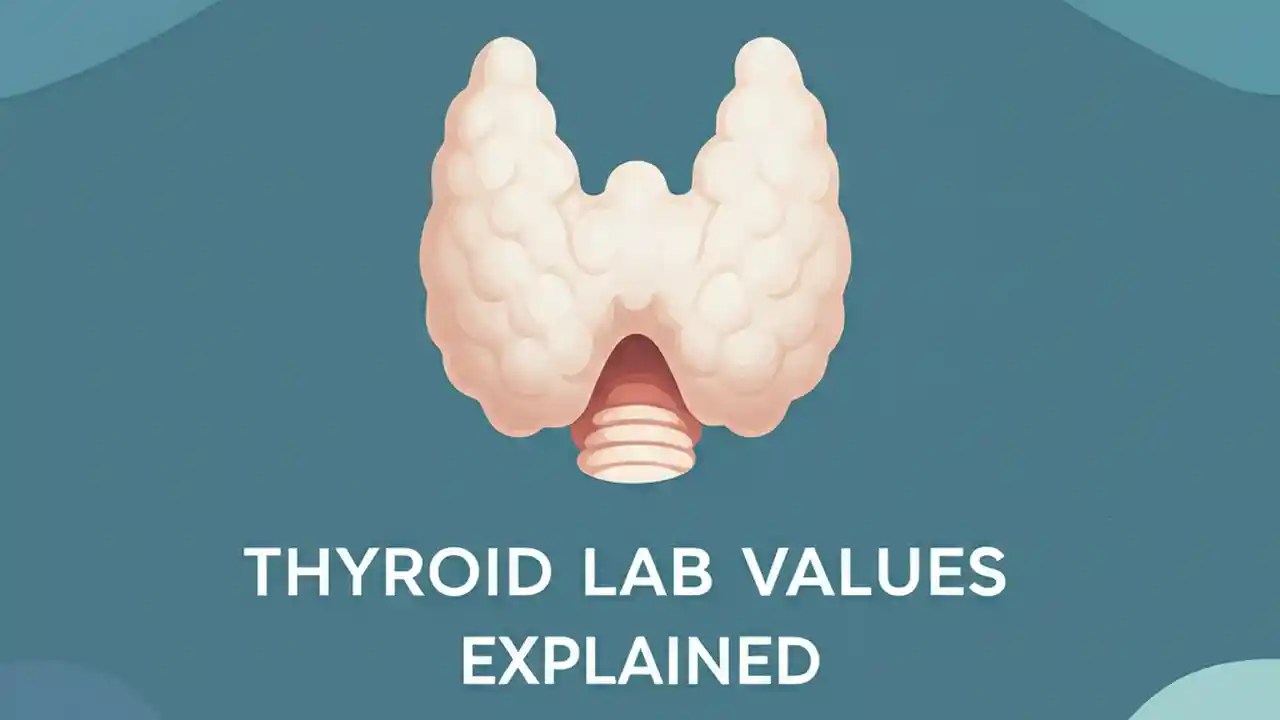 THYROID LAB VALUES EXPLAINED