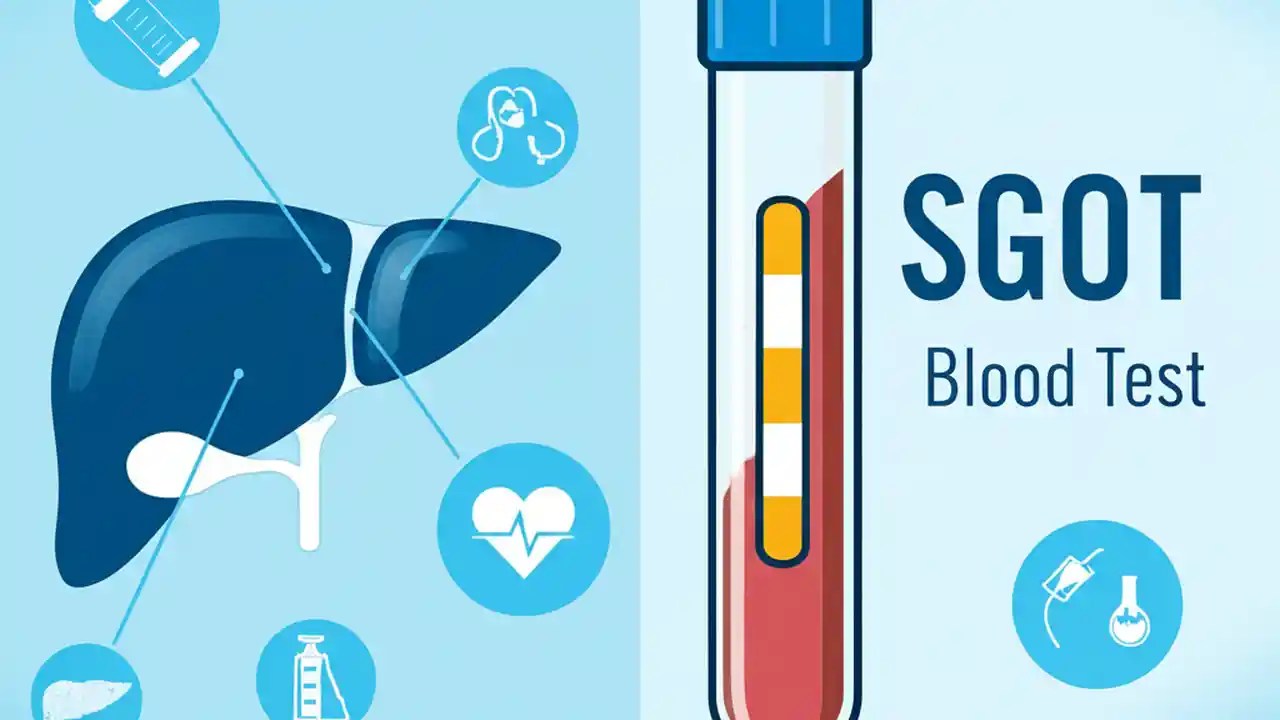 SGOT
Blood Test