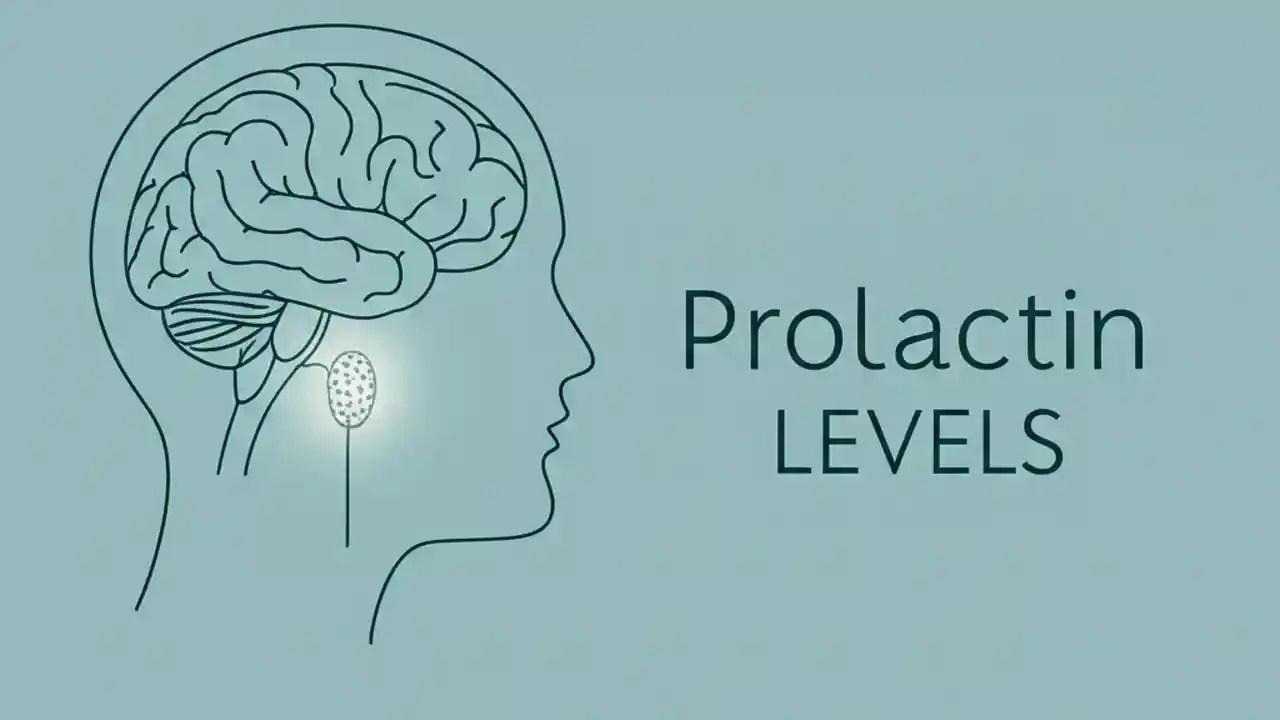 Prolactin
LEVELS