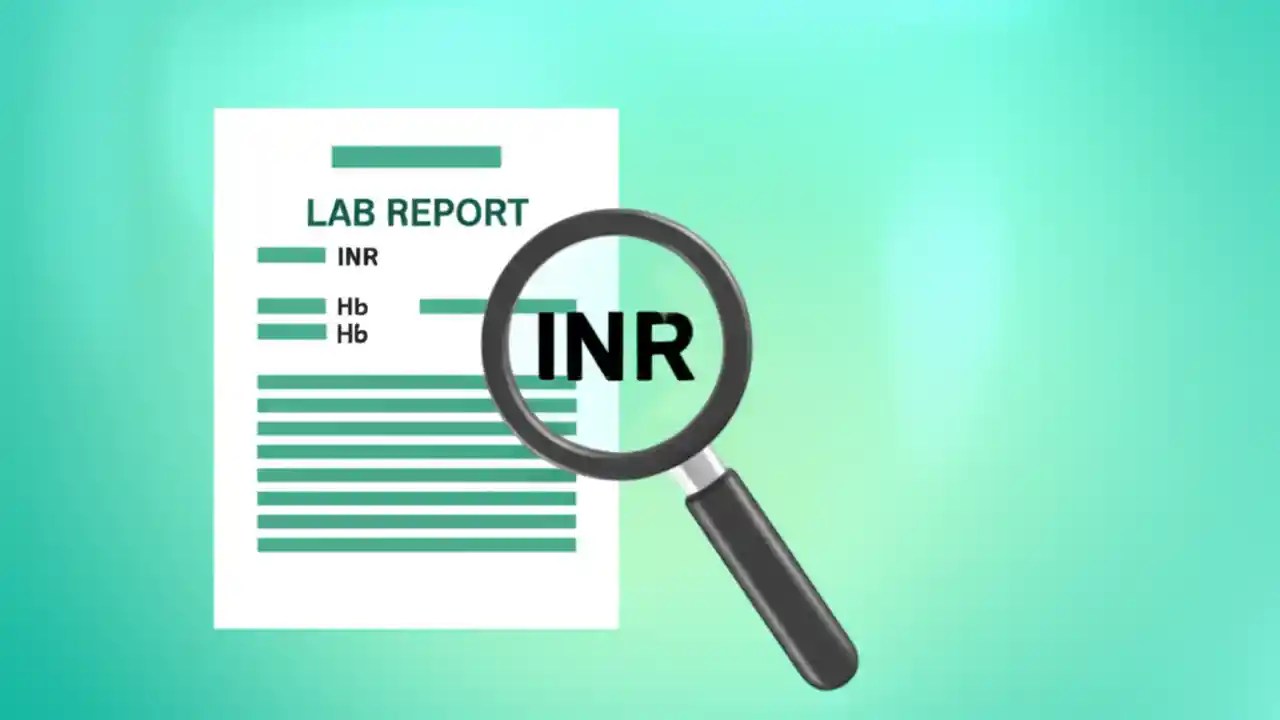 LAB REPORT
INR
Hb
Hb
INR