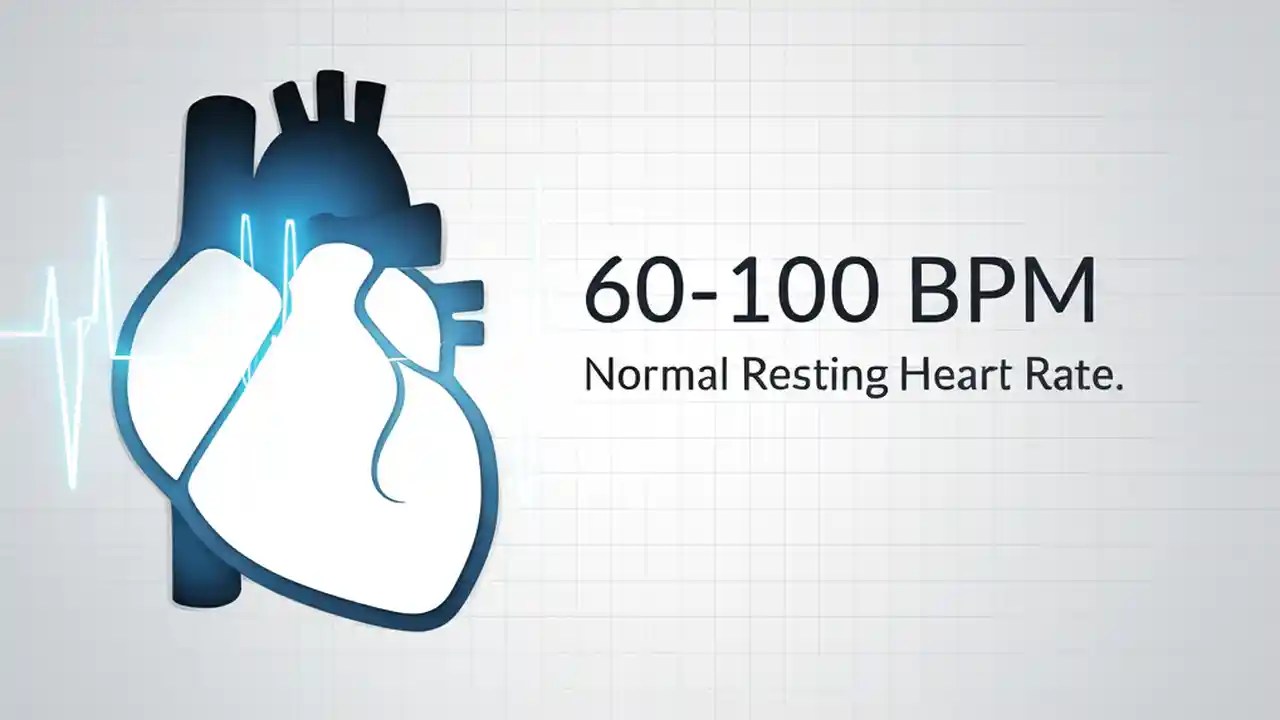 60-100 BPM

Normal Resting Heart Rate.