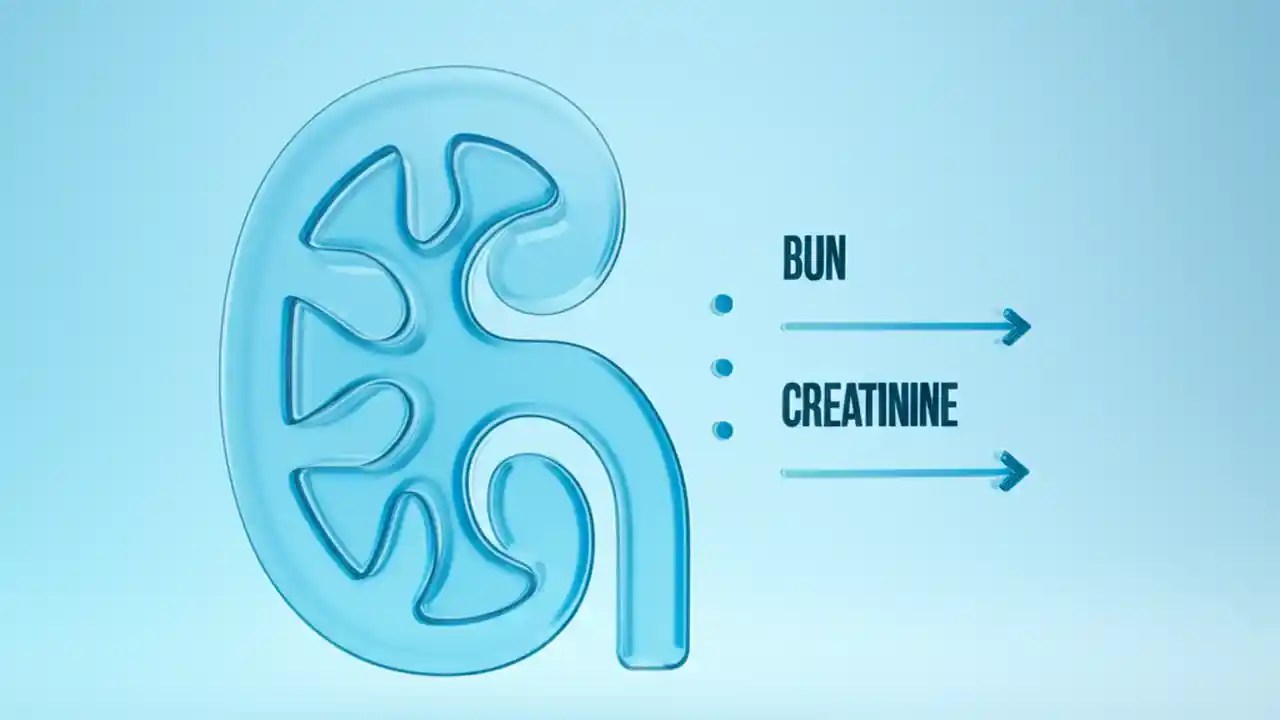 BUN

CREATININE