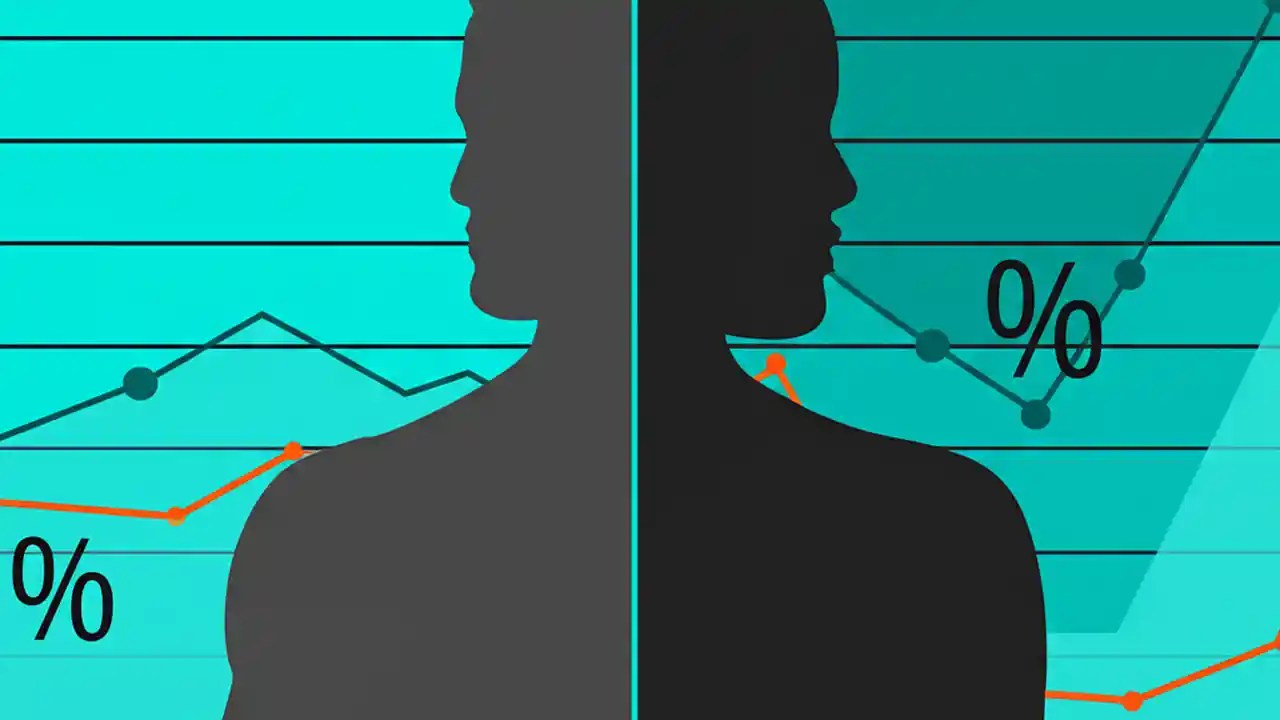 %

%