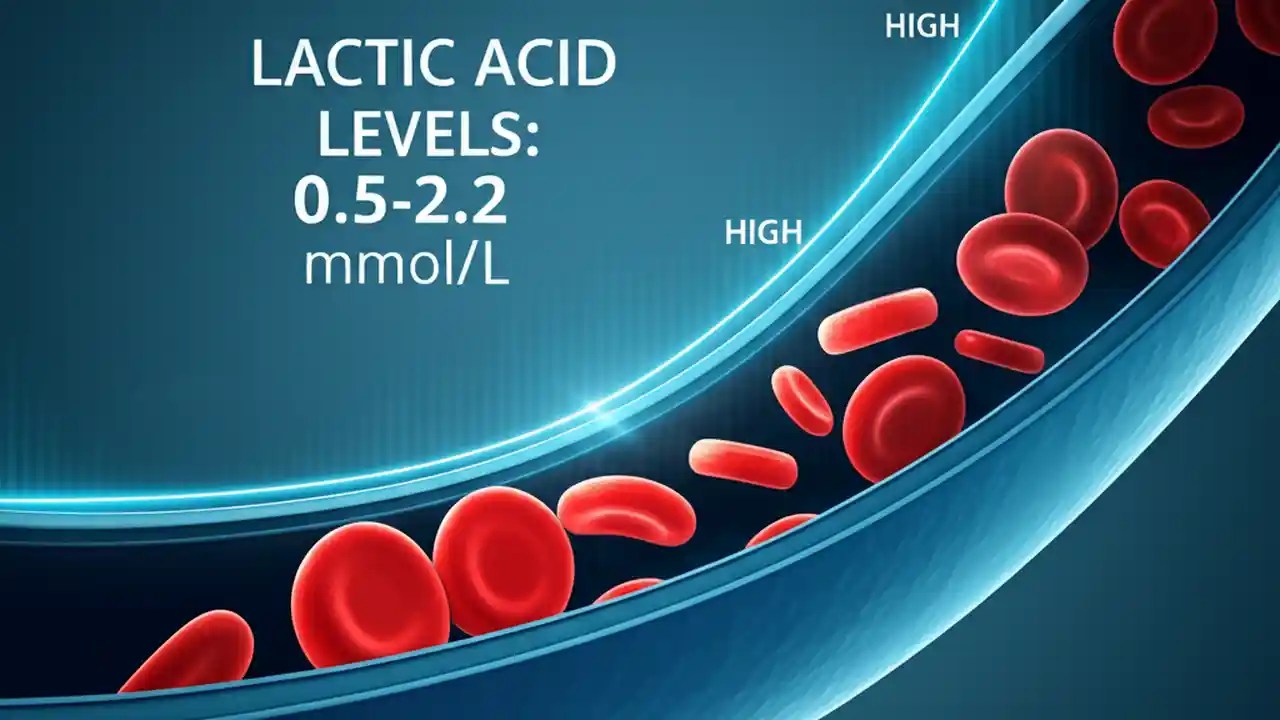 LACTIC ACID LEVELS:
0.5-2.2
mmol/L

HIGH

HIGH