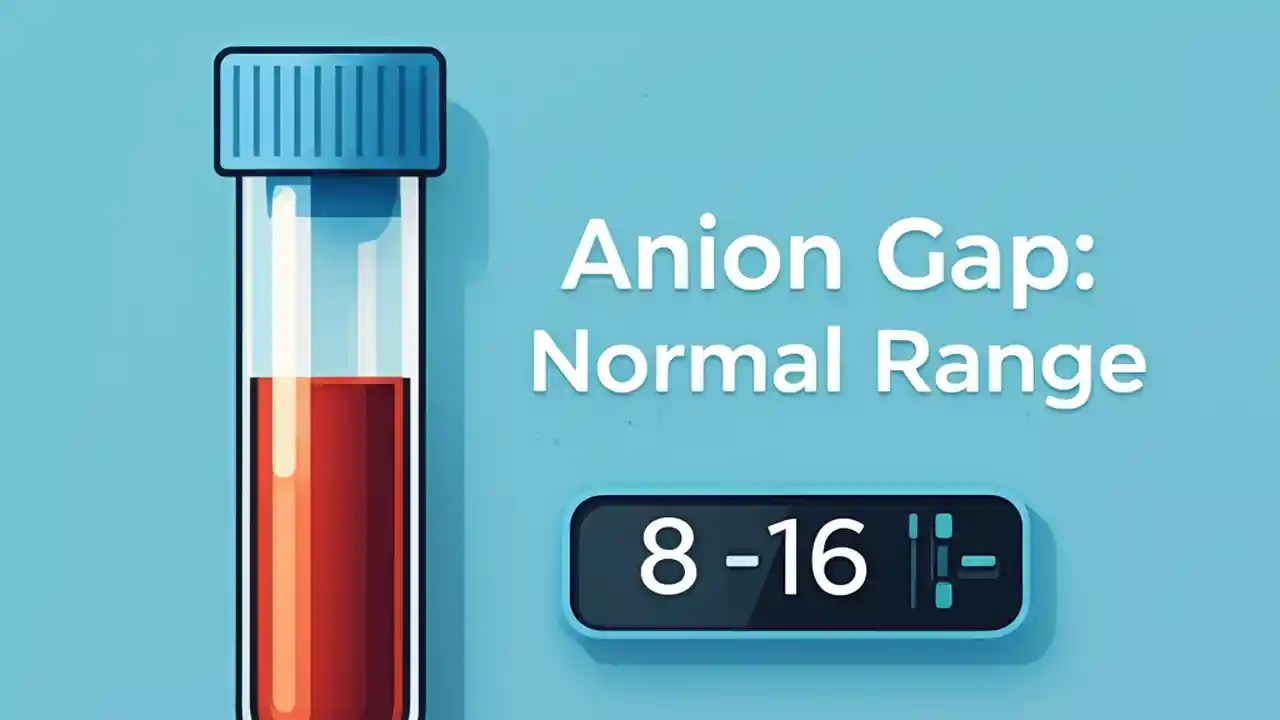 Anion Gap:
Normal Range

8 -16