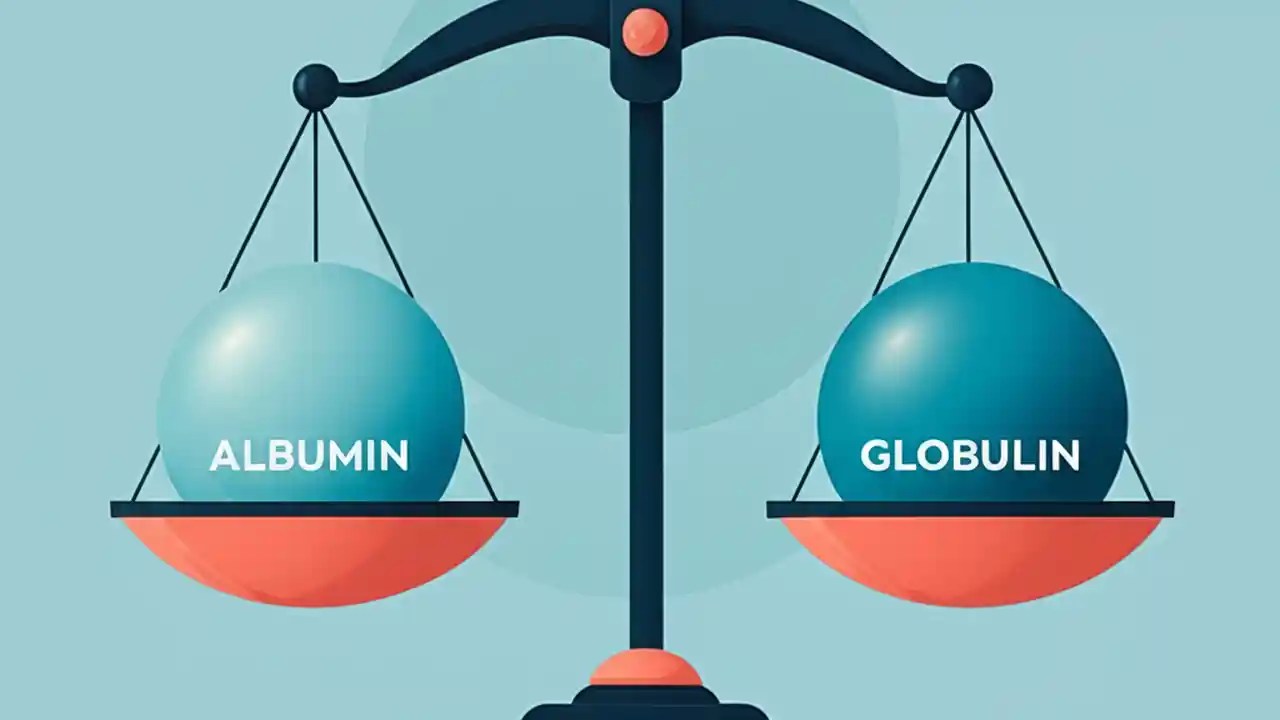 ALBUMIN

GLOBULIN