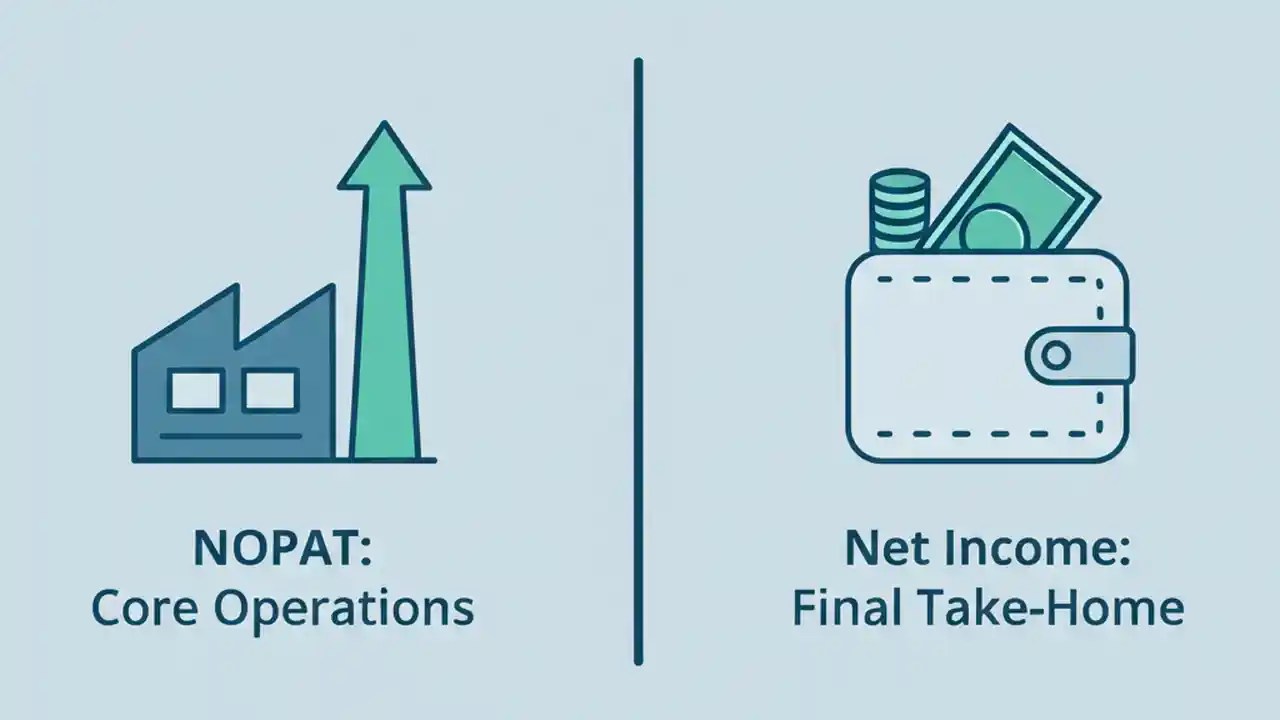 NOPAT:
Core Operations

Net Income:
Final Take-Home