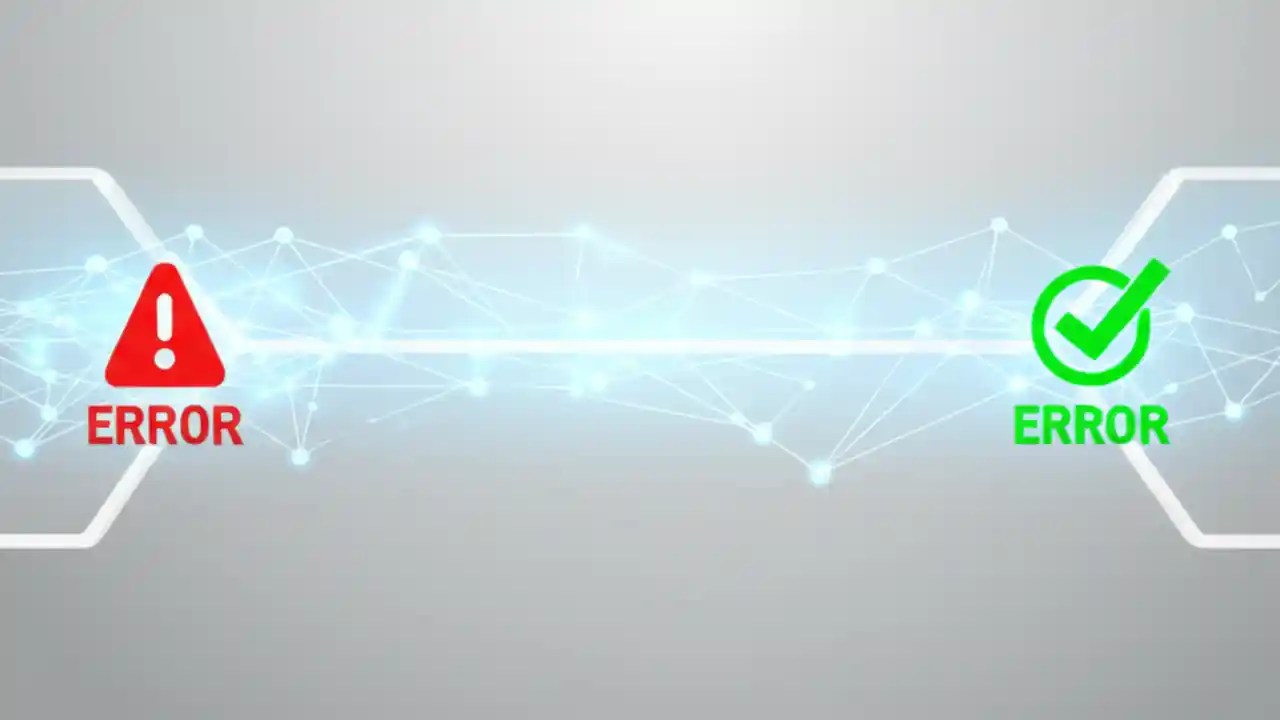 ERROR

ERROR