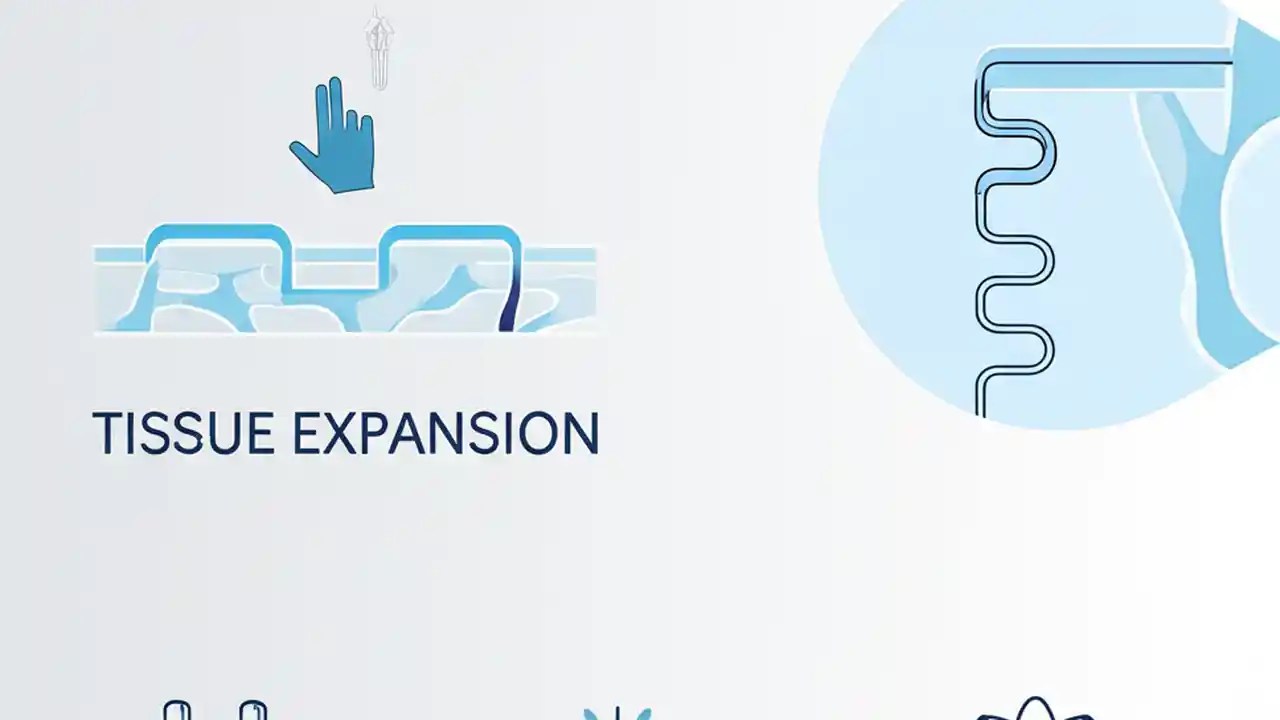 TISSUE EXPANSION