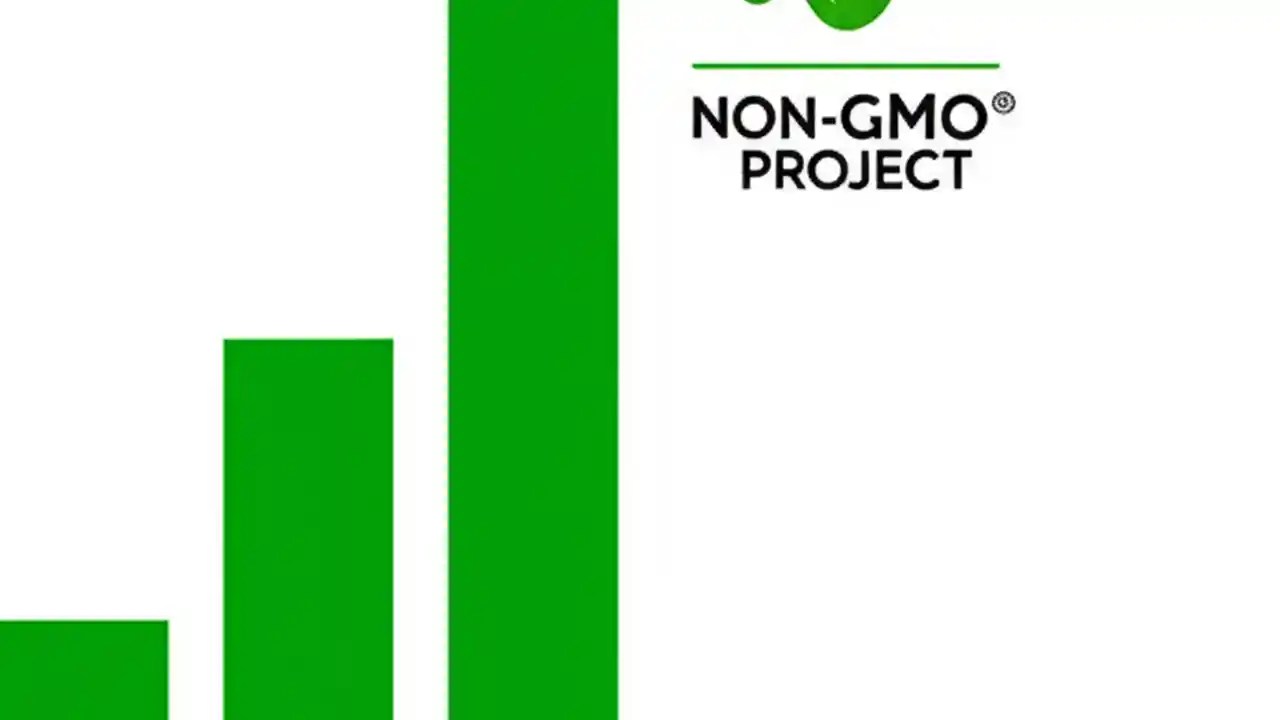 NON-GMO®
PROJECT