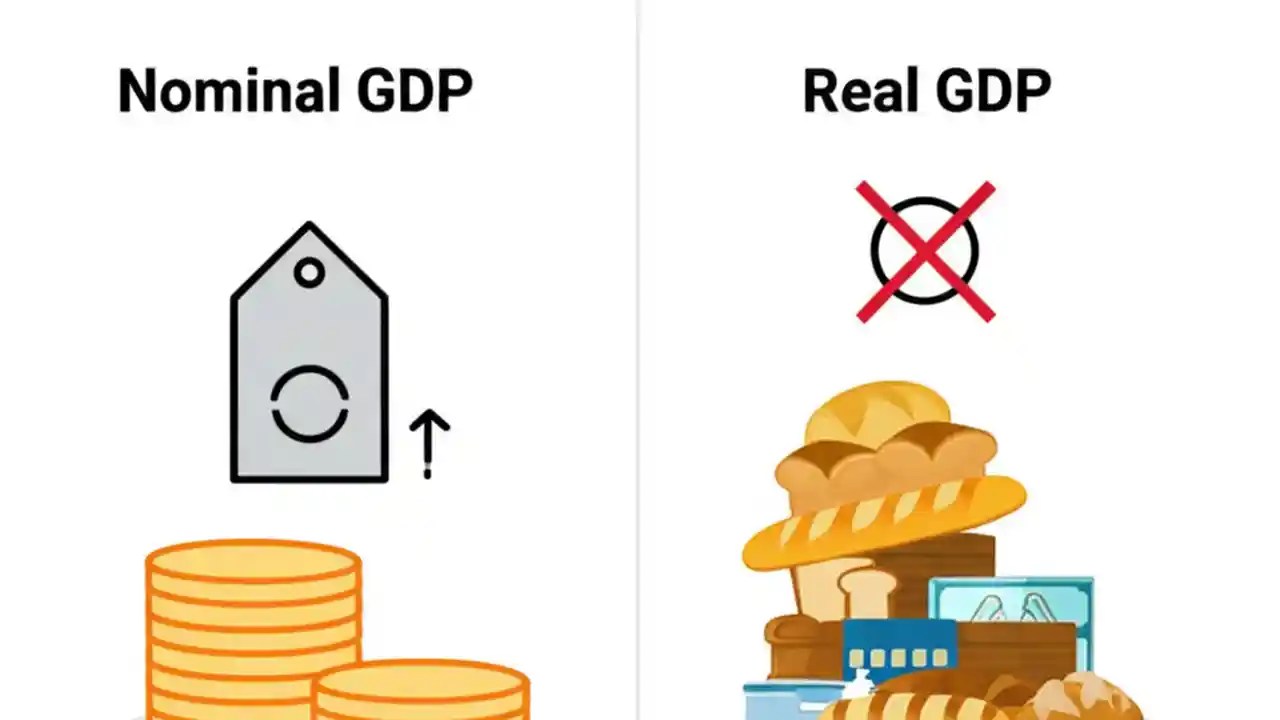 Nominal GDP

Real GDP